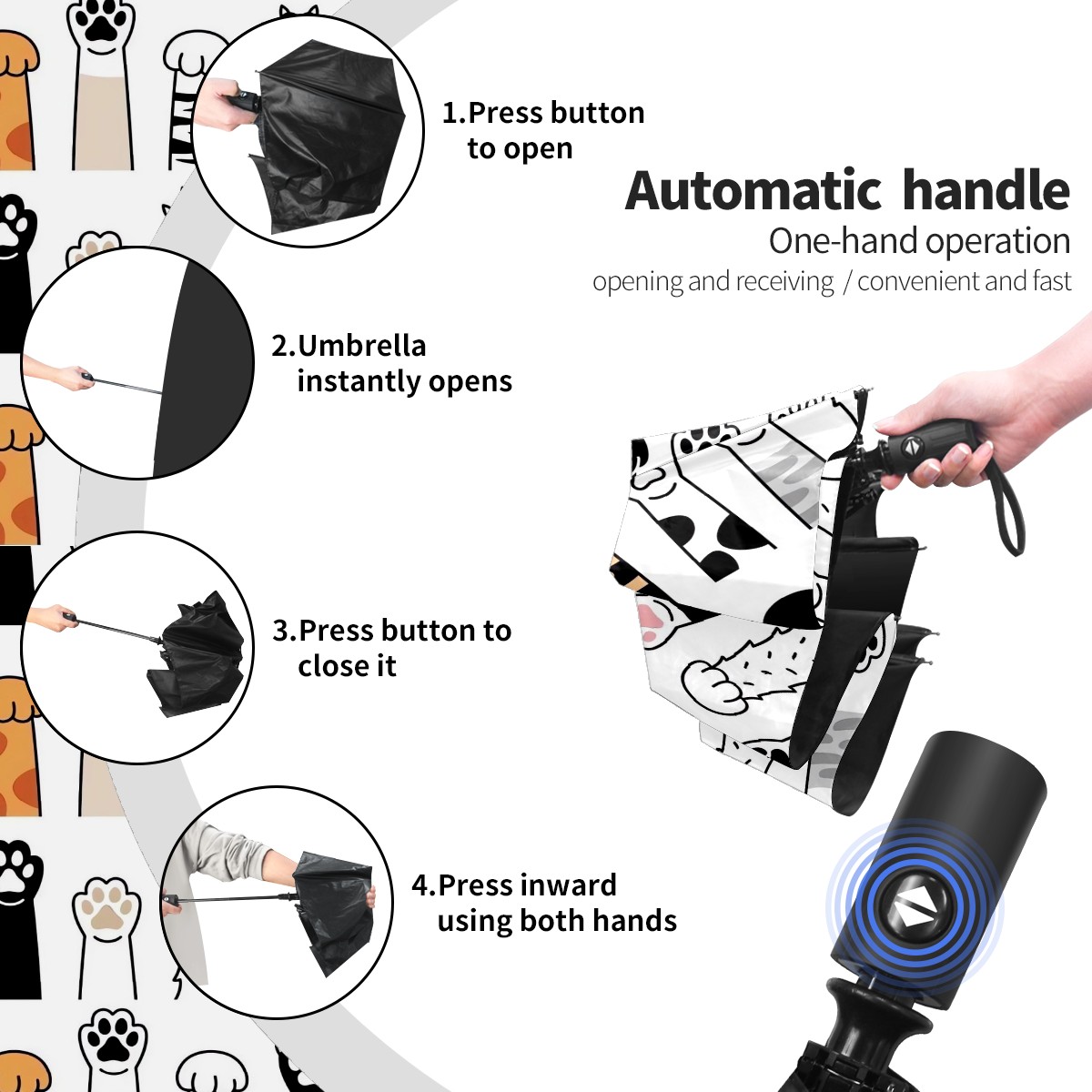 1.Press button to open

Automatic handle
One-hand operation
opening and receiving / convenient and fast

2.Umbrella instantly opens

3.Press button to close it

4.Press inward using both hands