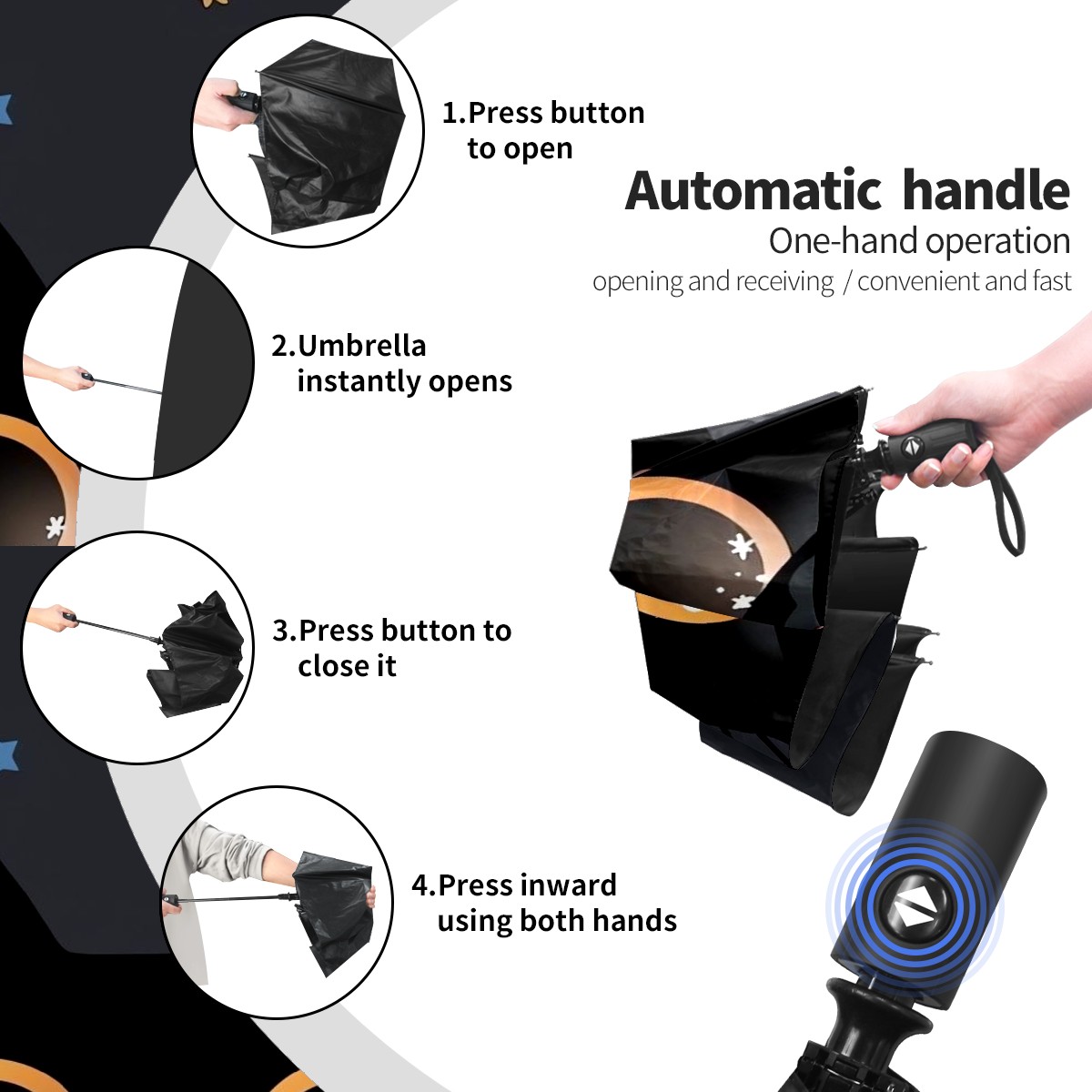 1.Press button to open

Automatic handle
One-hand operation
opening and receiving / convenient and fast

2.Umbrella instantly opens

3.Press button to close it

4.Press inward using both hands