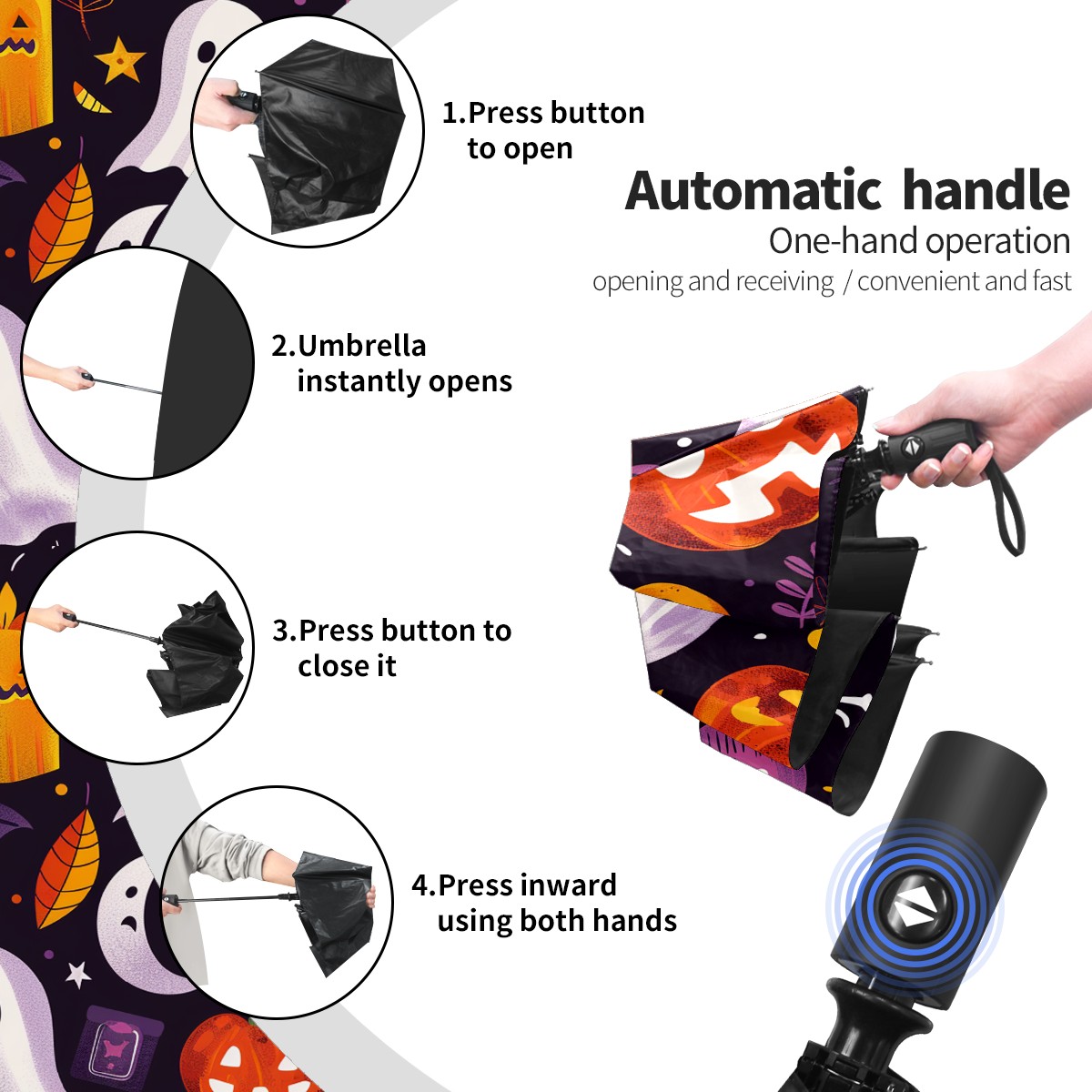 1.Press button to open

Automatic handle
One-hand operation
opening and receiving / convenient and fast

2.Umbrella instantly opens

3.Press button to close it

4.Press inward using both hands