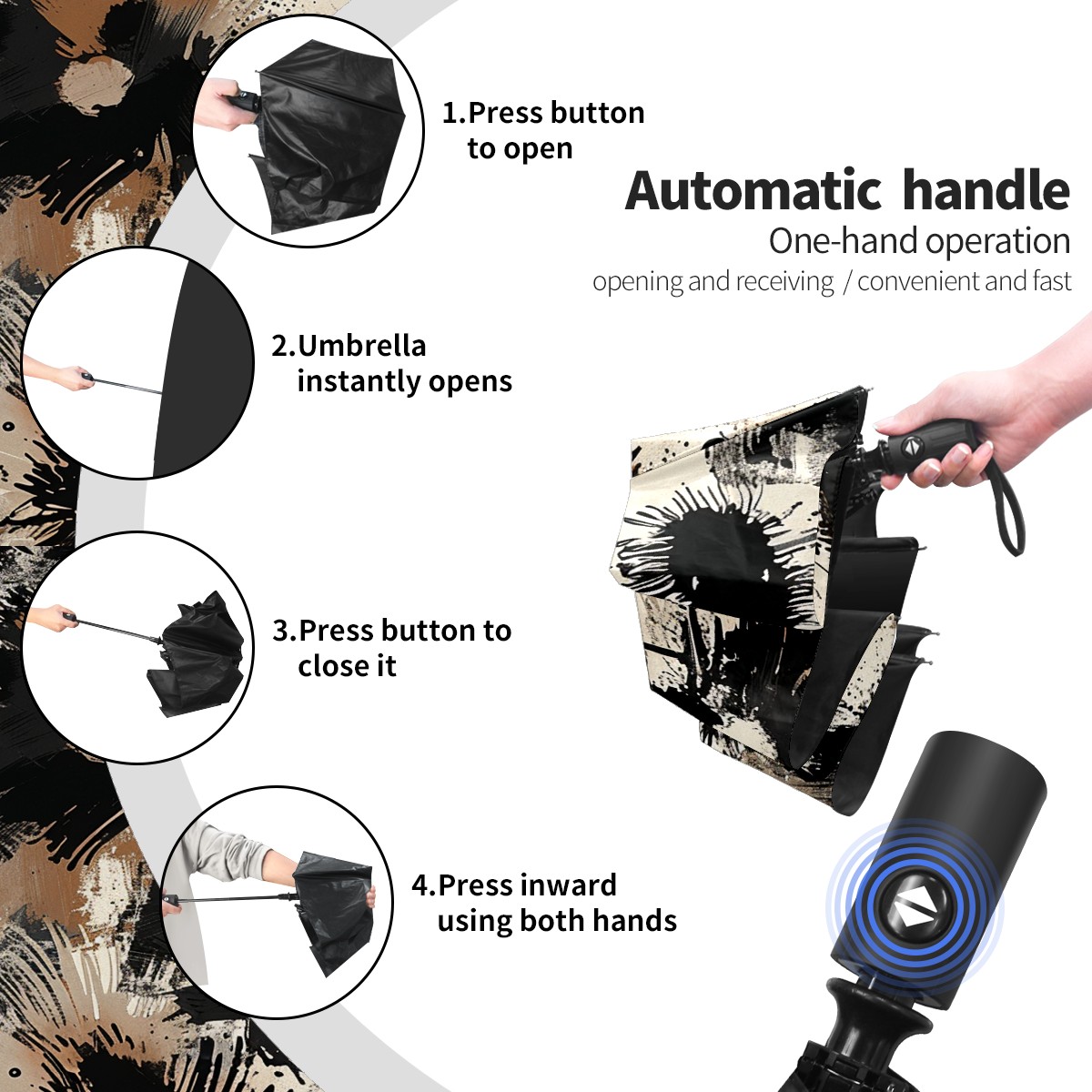 1.Press button to open

Automatic handle
One-hand operation
opening and receiving / convenient and fast

2.Umbrella instantly opens

3.Press button to close it

4.Press inward using both hands