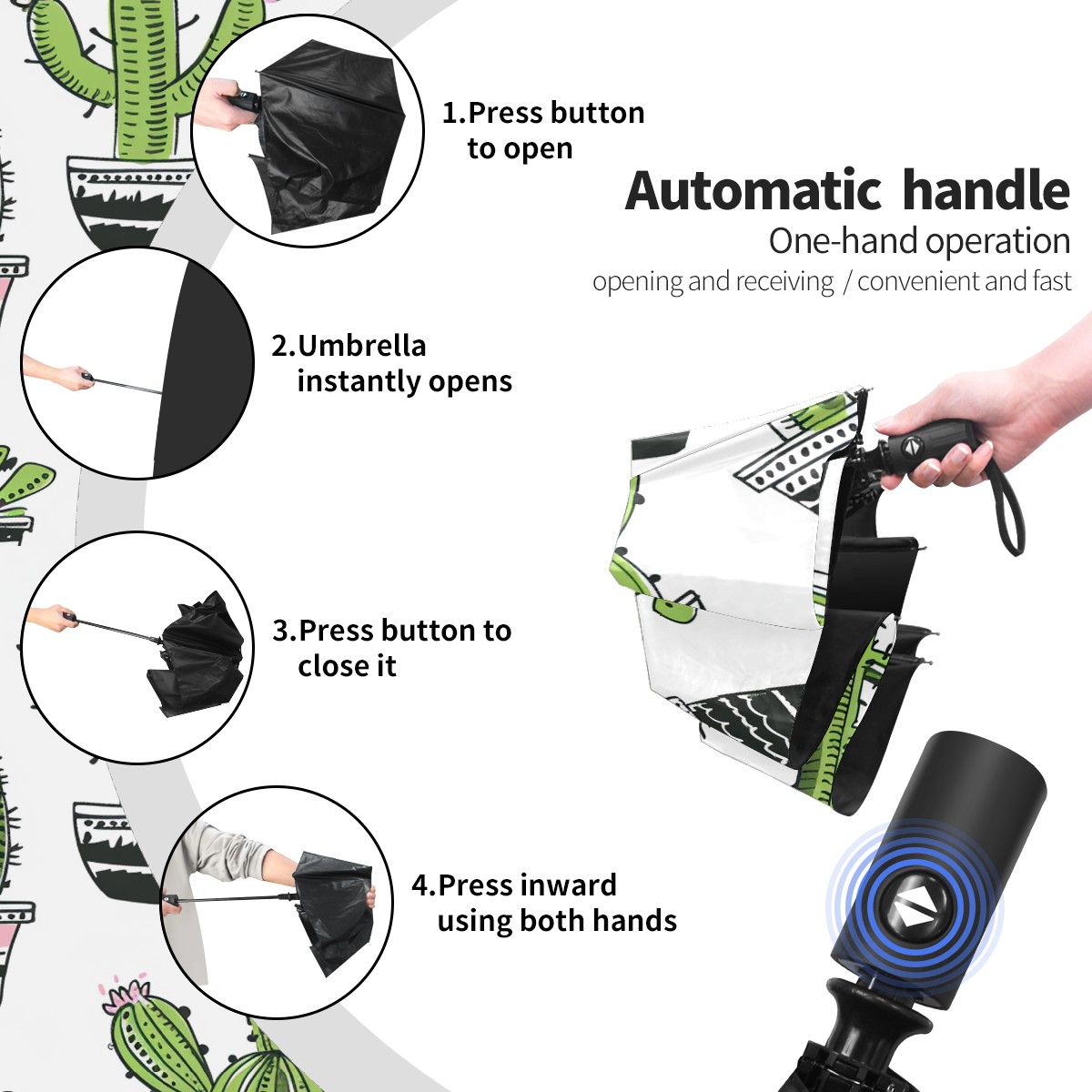 1.Press button to open

Automatic handle
One-hand operation
opening and receiving / convenient and fast

2.Umbrella instantly opens

3.Press button to close it

4.Press inward using both hands