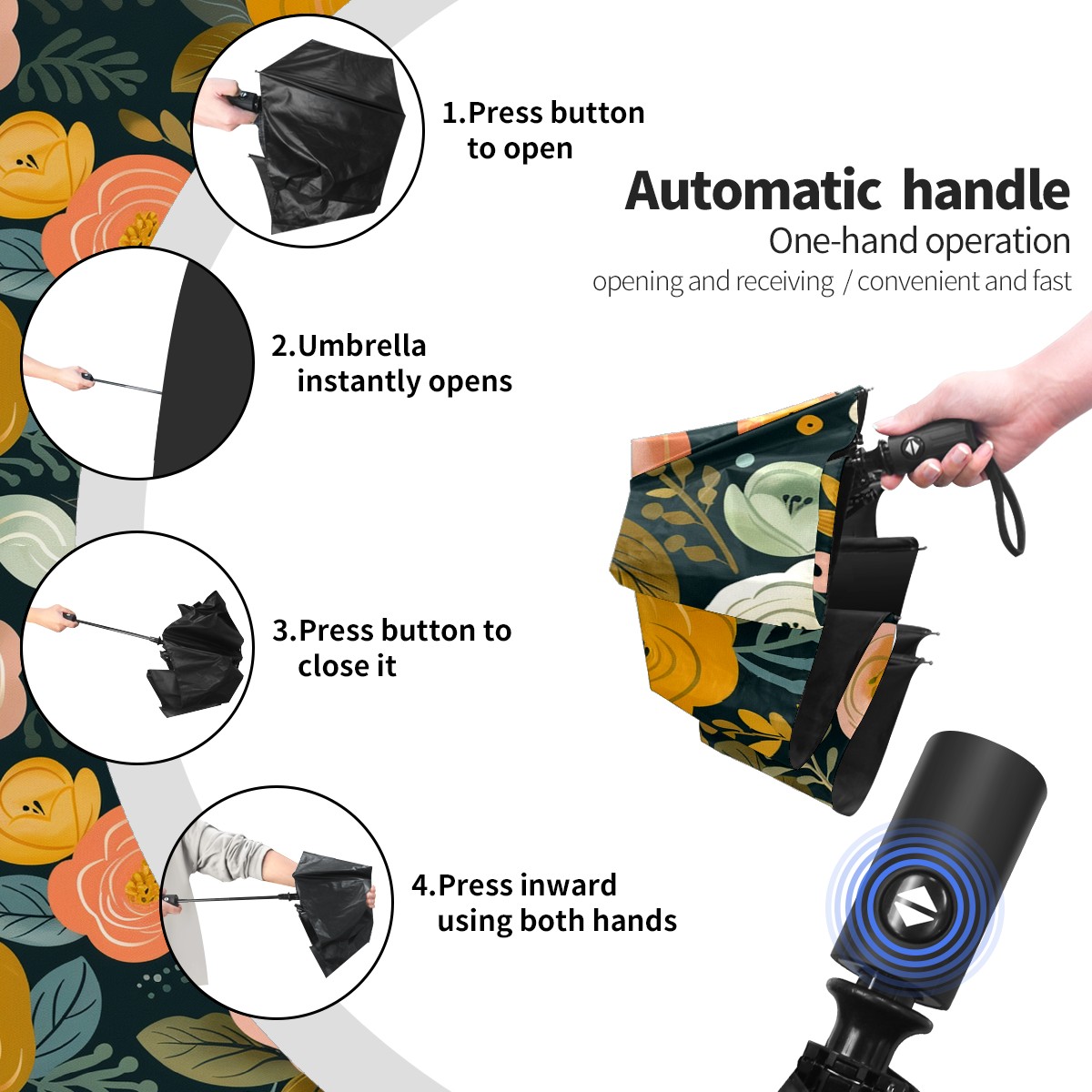 1.Press button to open

Automatic handle
One-hand operation
opening and receiving / convenient and fast

2.Umbrella instantly opens

3.Press button to close it

4.Press inward using both hands