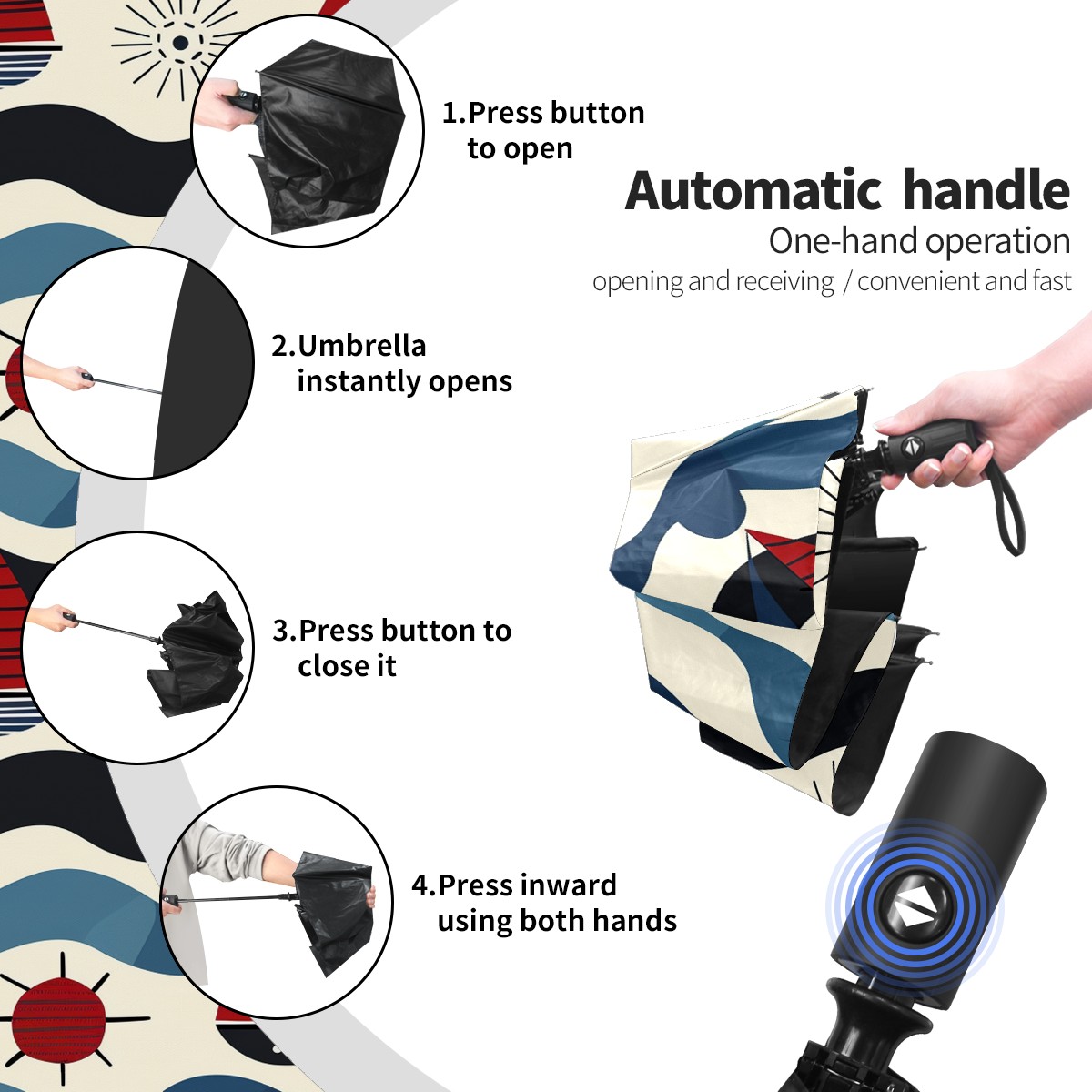 1.Press button to open

Automatic handle

One-hand operation

opening and receiving / convenient and fast

2.Umbrella instantly opens

3.Press button to close it

4.Press inward using both hands