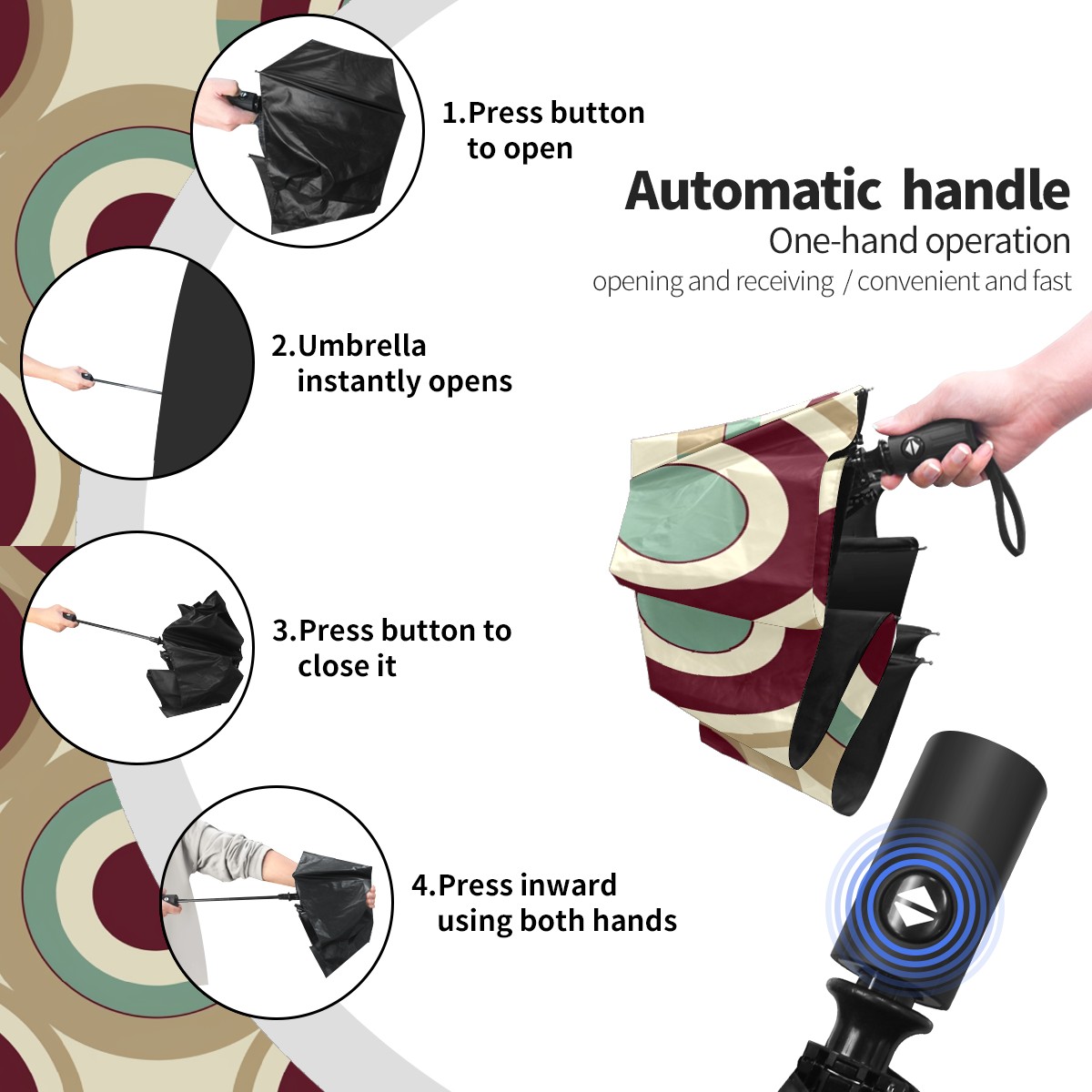 1.Press button to open

Automatic handle

One-hand operation

opening and receiving / convenient and fast

2.Umbrella instantly opens

3.Press button to close it

4.Press inward using both hands