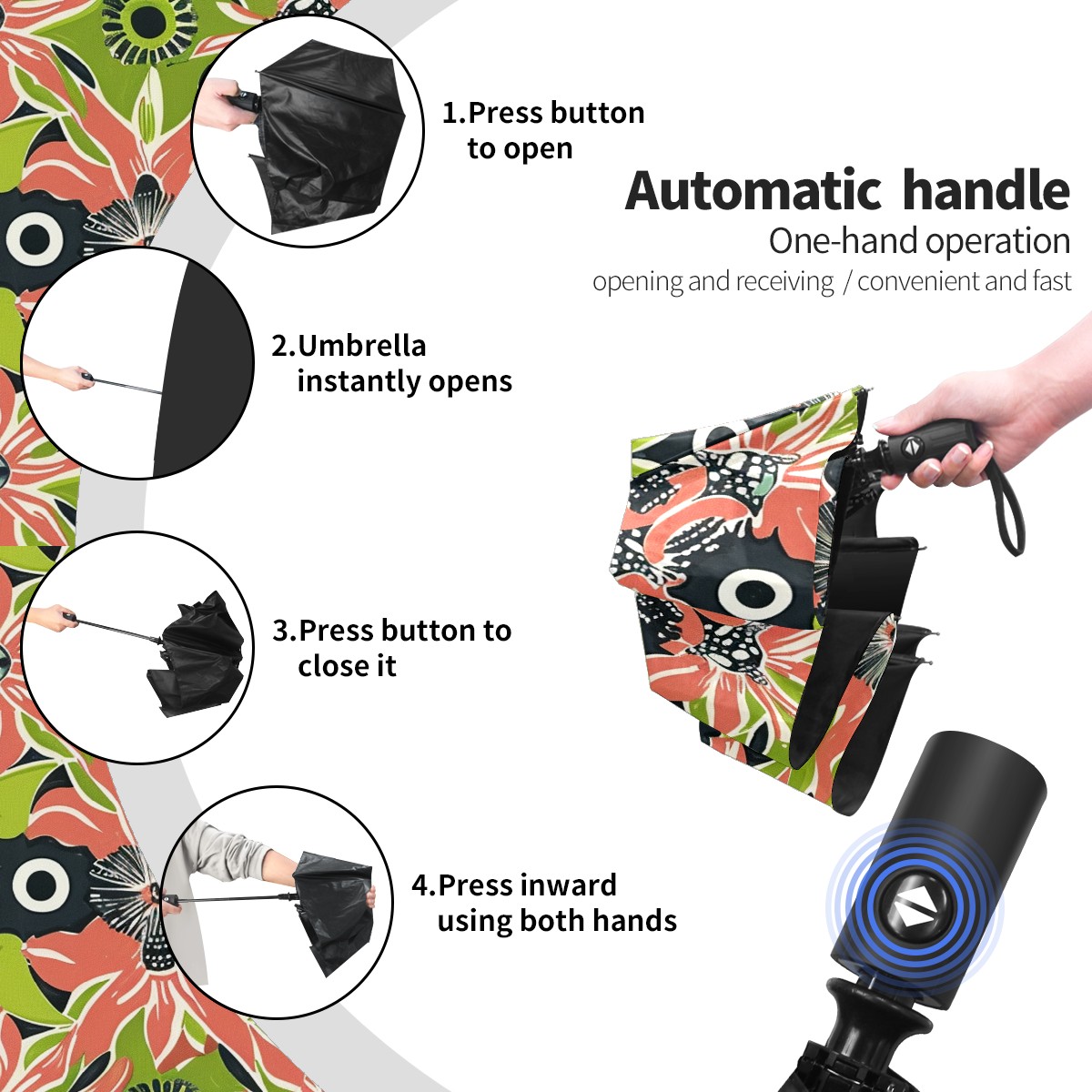 1.Press button to open

Automatic handle
One-hand operation
opening and receiving / convenient and fast

2.Umbrella instantly opens

3.Press button to close it

4.Press inward using both hands