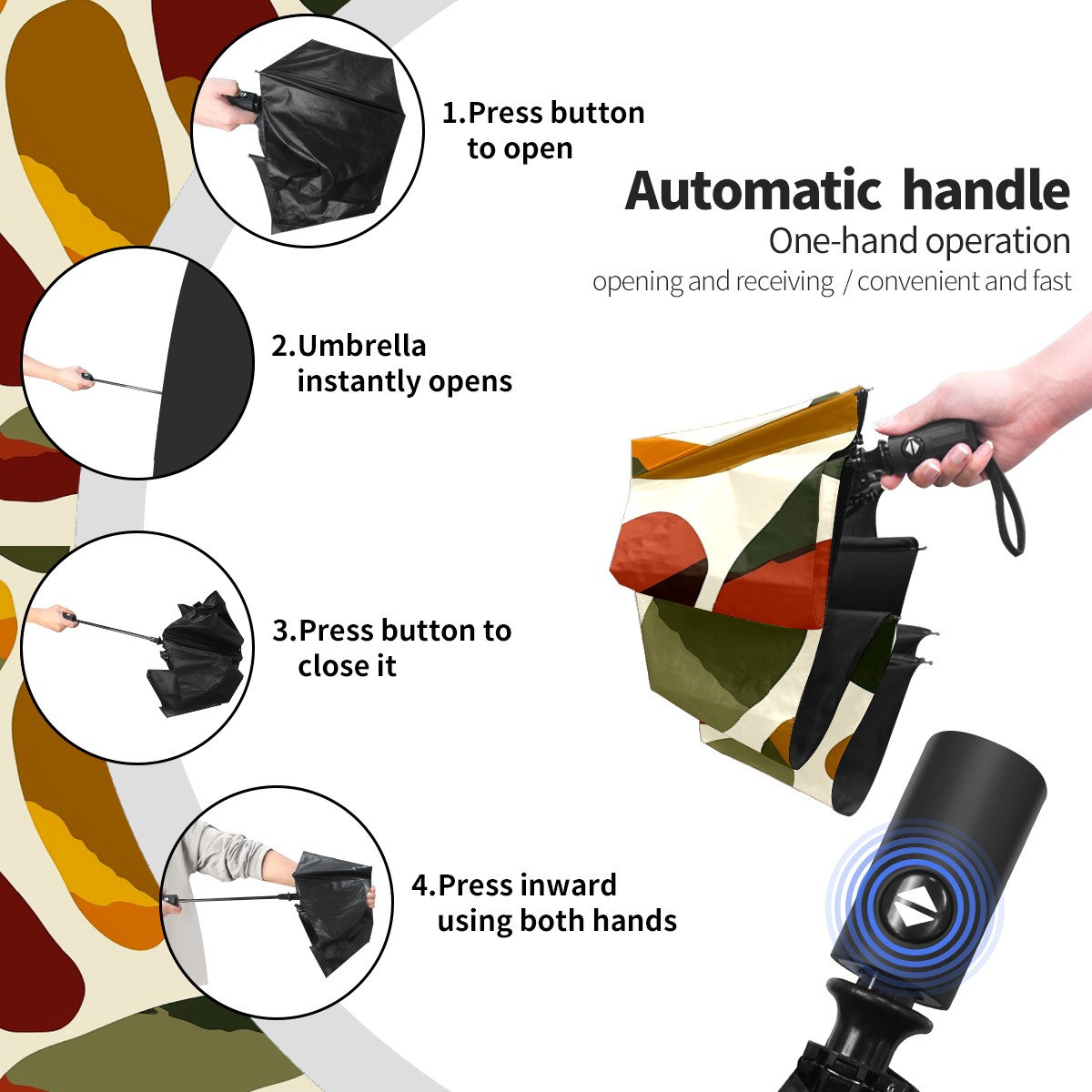 1.Press button to open

Automatic handle
One-hand operation
opening and receiving / convenient and fast

2.Umbrella instantly opens

3.Press button to close it

4.Press inward using both hands