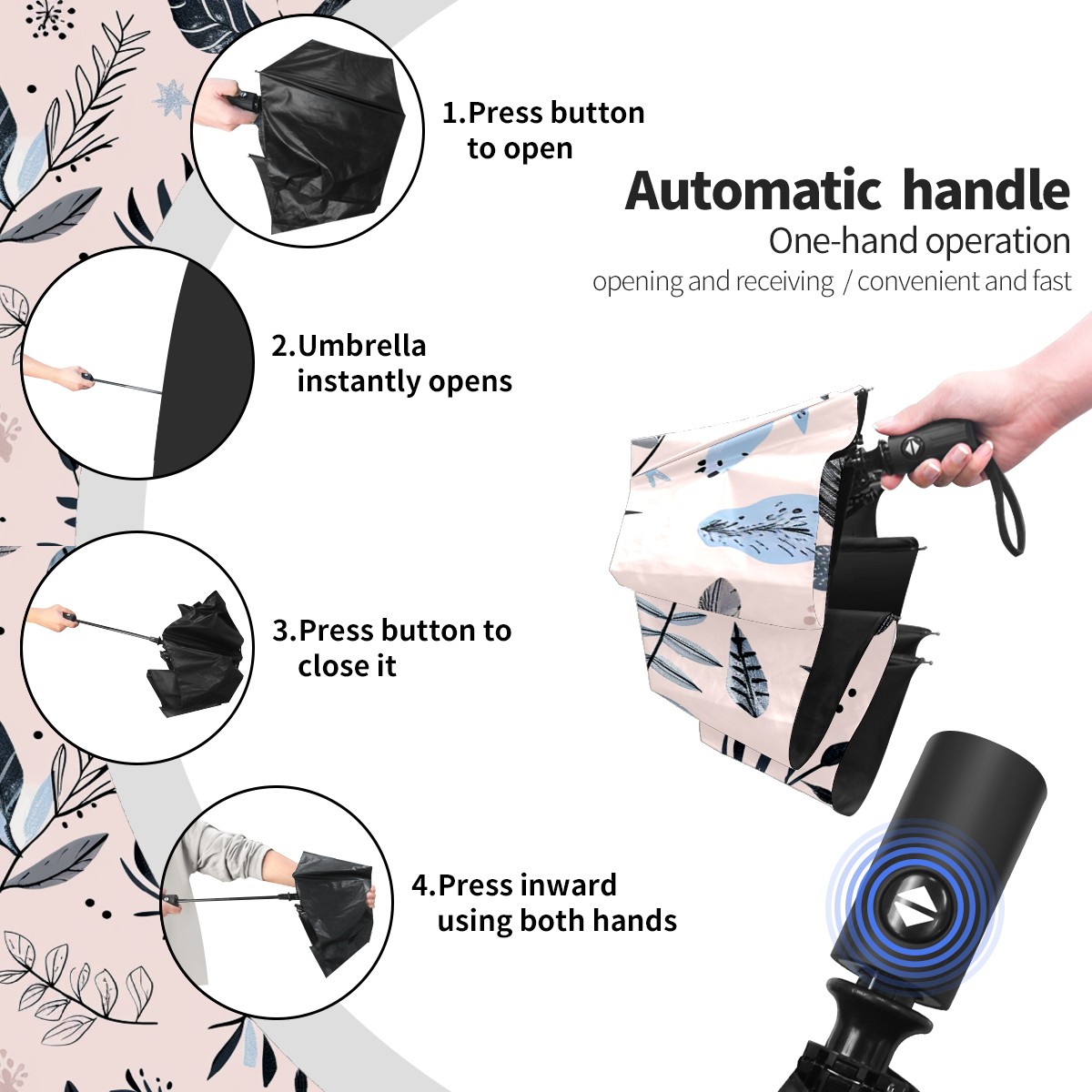 1.Press button to open

Automatic handle
One-hand operation
opening and receiving / convenient and fast

2.Umbrella instantly opens

3.Press button to close it

4.Press inward using both hands