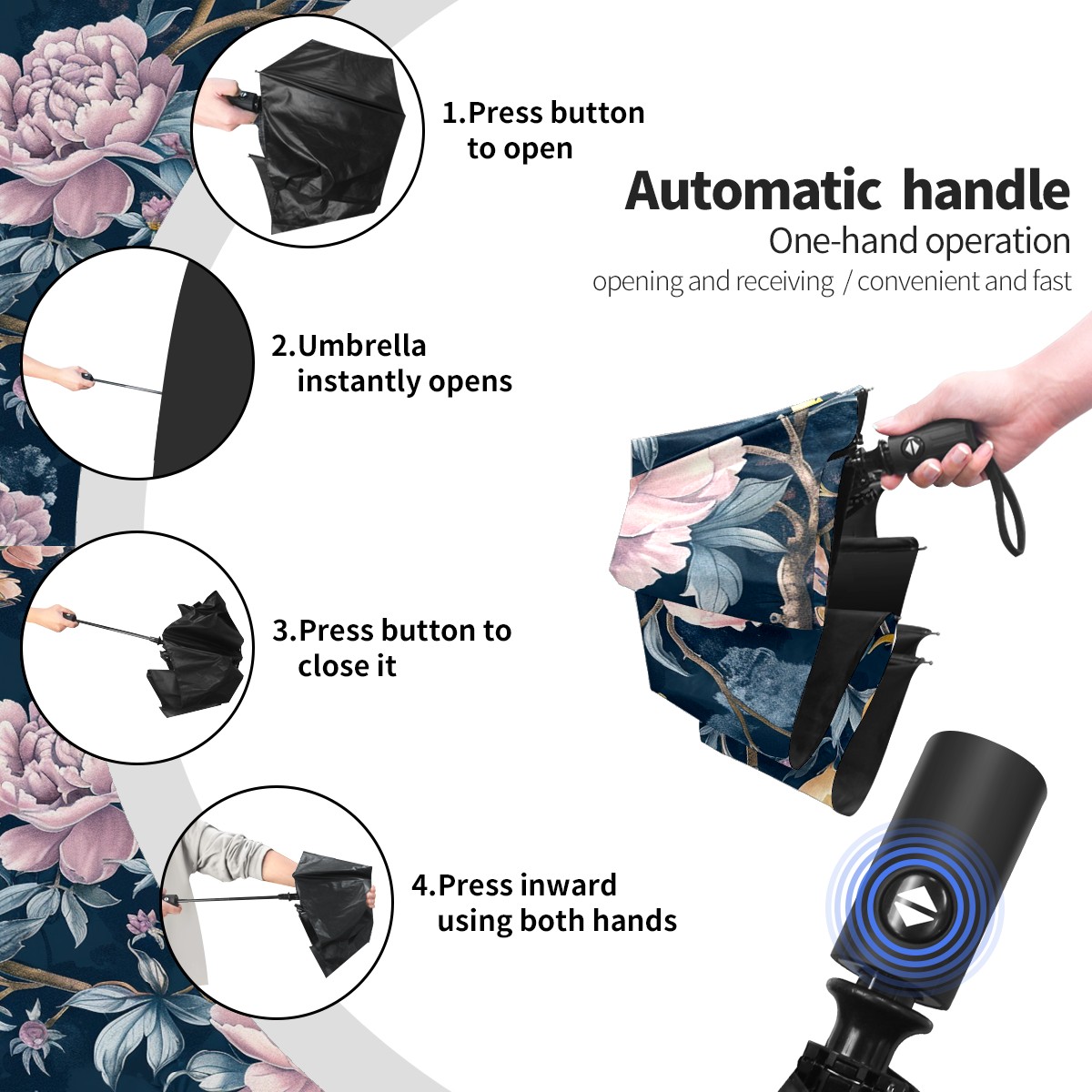 1.Press button to open

Automatic handle
One-hand operation
opening and receiving / convenient and fast

2.Umbrella instantly opens

3.Press button to close it

4.Press inward using both hands