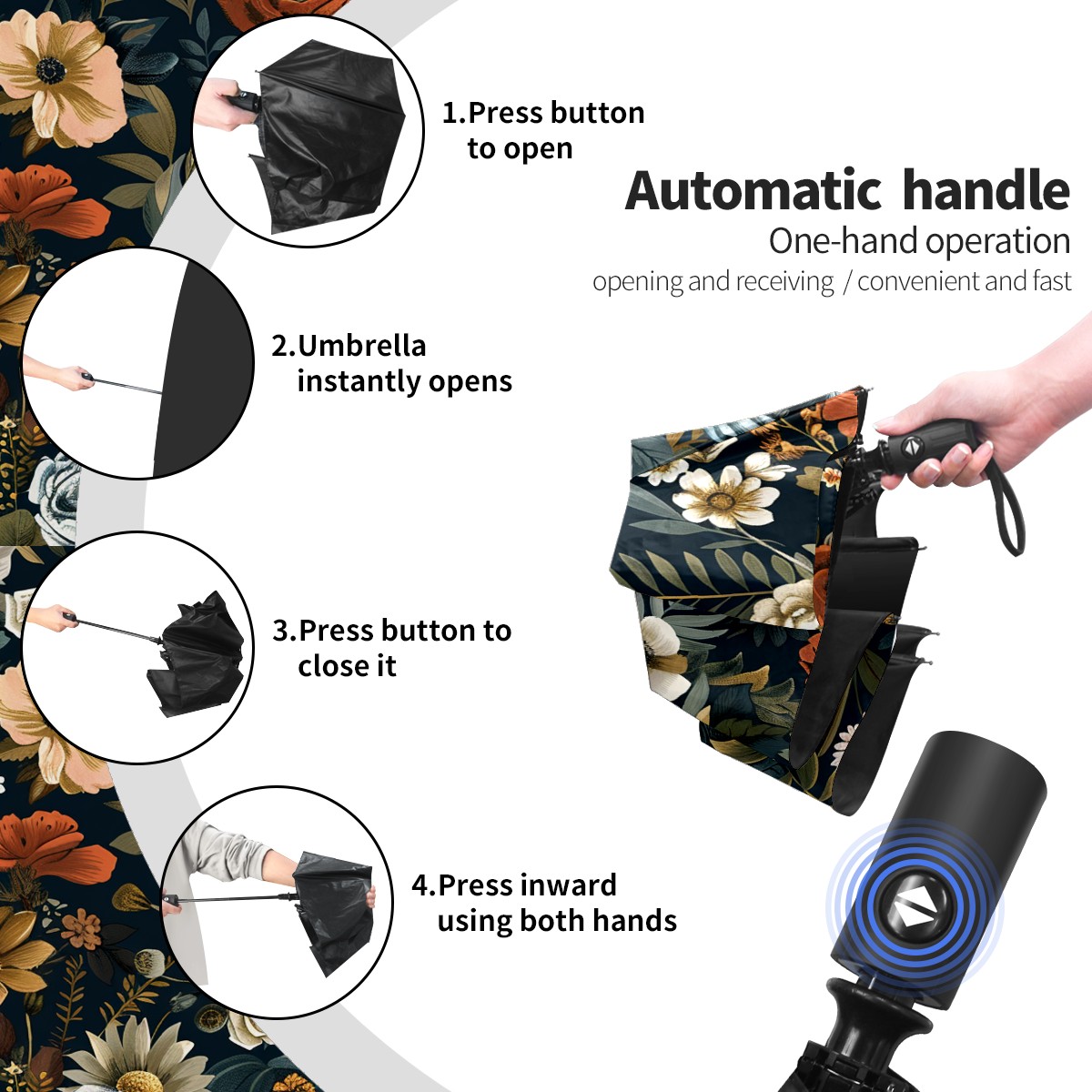 1.Press button to open

Automatic handle
One-hand operation
opening and receiving / convenient and fast

2.Umbrella instantly opens

3.Press button to close it

4.Press inward using both hands