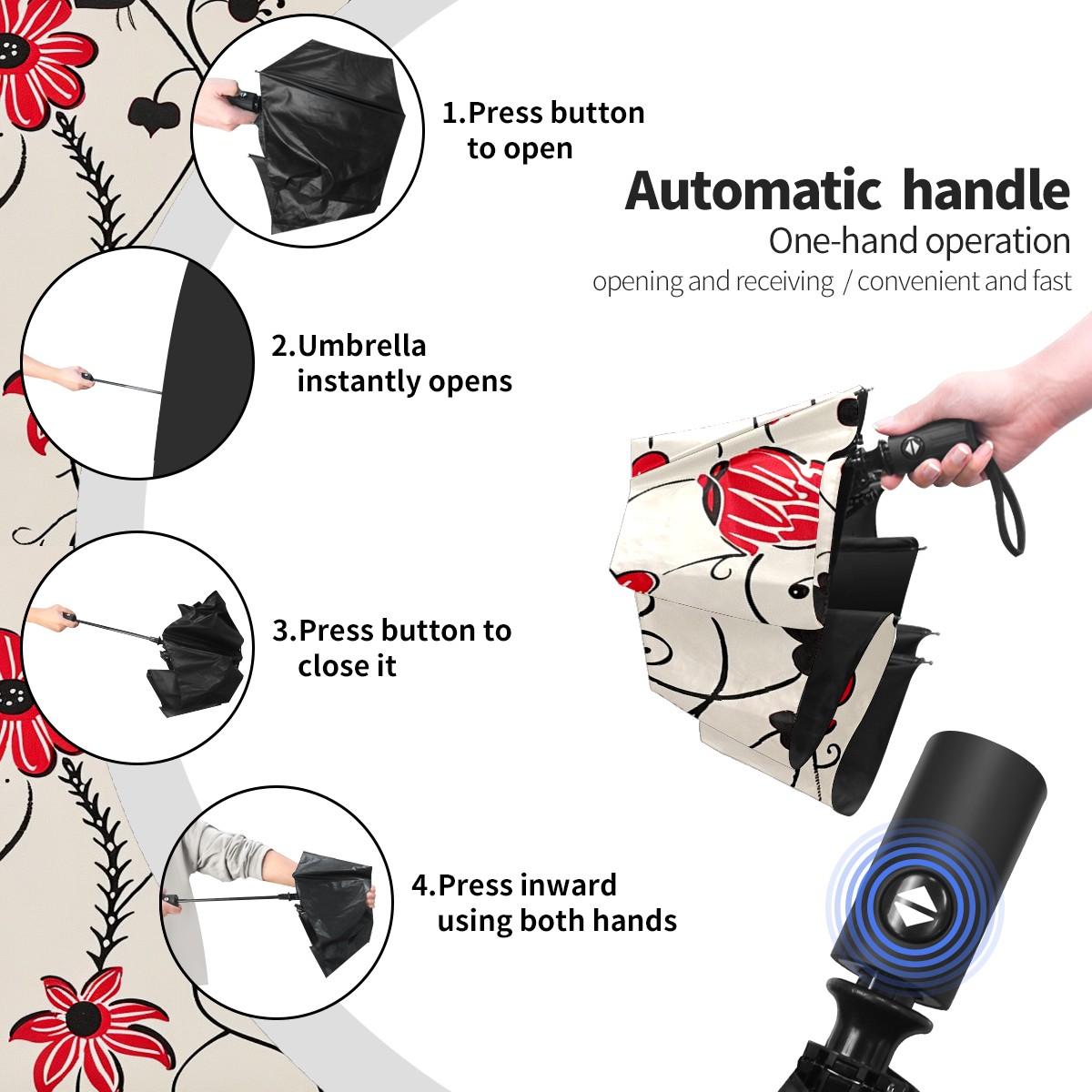 1.Press button to open

Automatic handle
One-hand operation
opening and receiving / convenient and fast

2.Umbrella instantly opens

3.Press button to close it

4.Press inward using both hands