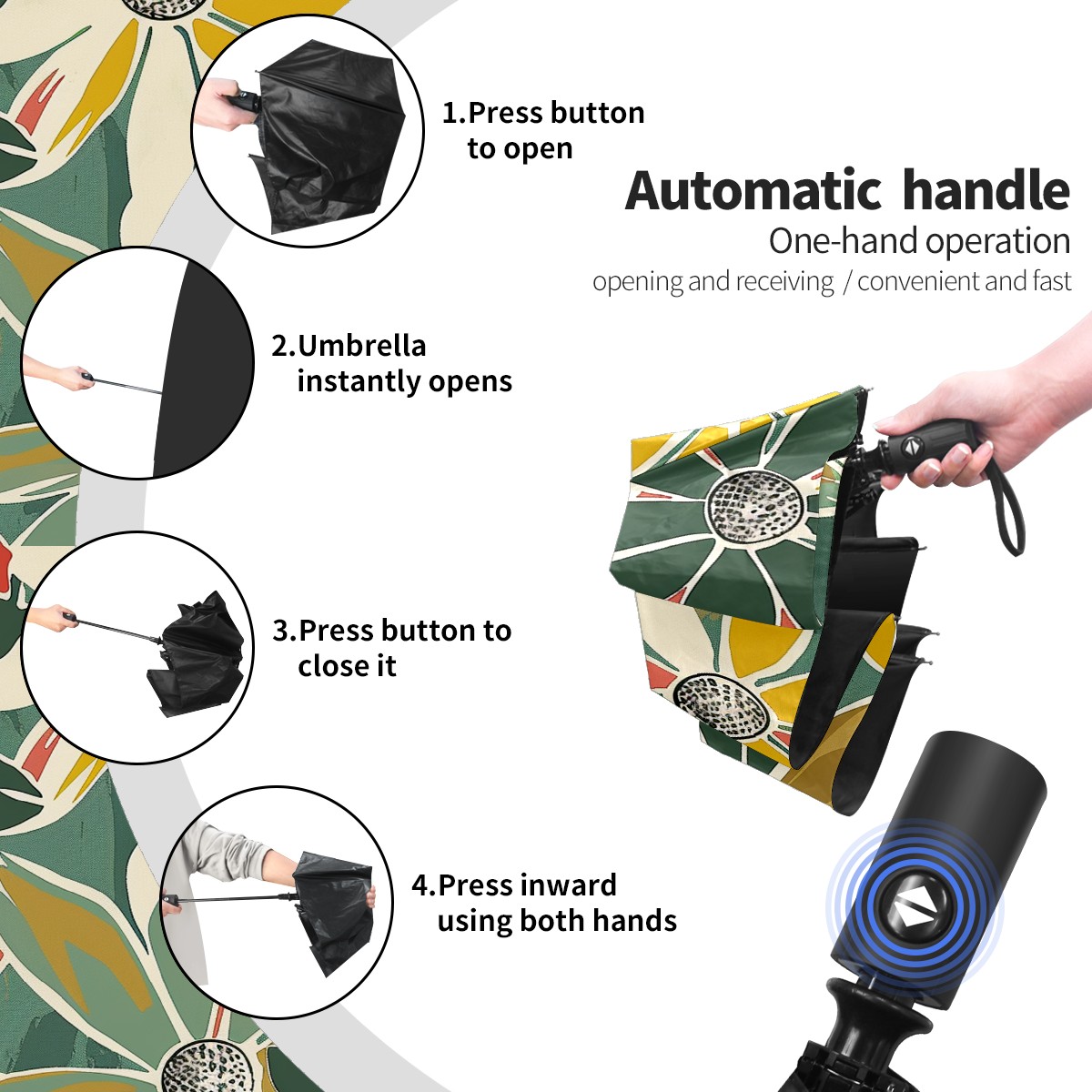 1.Press button to open

Automatic handle

One-hand operation

opening and receiving / convenient and fast

2.Umbrella instantly opens

3.Press button to close it

4.Press inward using both hands