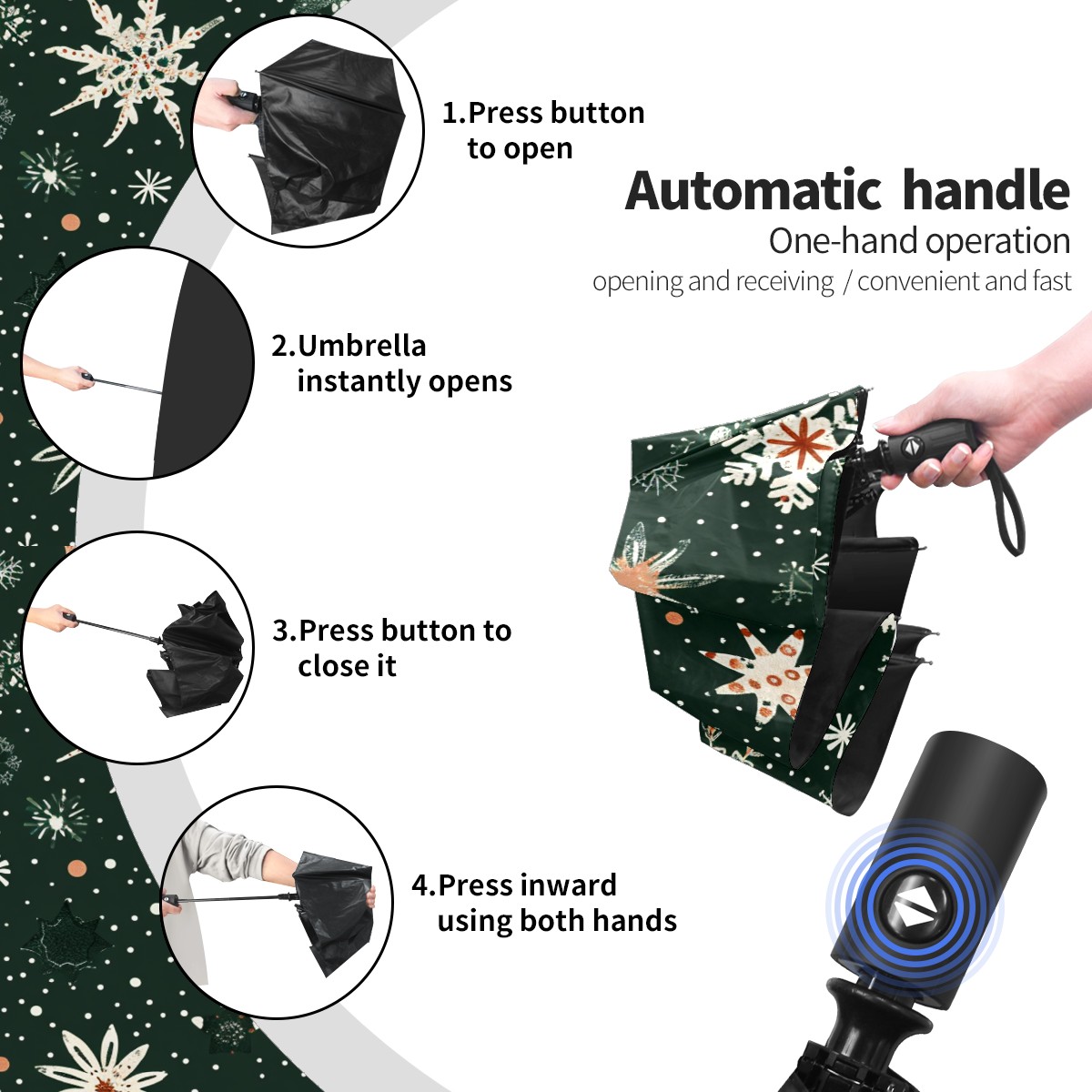 1.Press button to open

Automatic handle

One-hand operation

opening and receiving / convenient and fast

2.Umbrella instantly opens

3.Press button to close it

4.Press inward using both hands