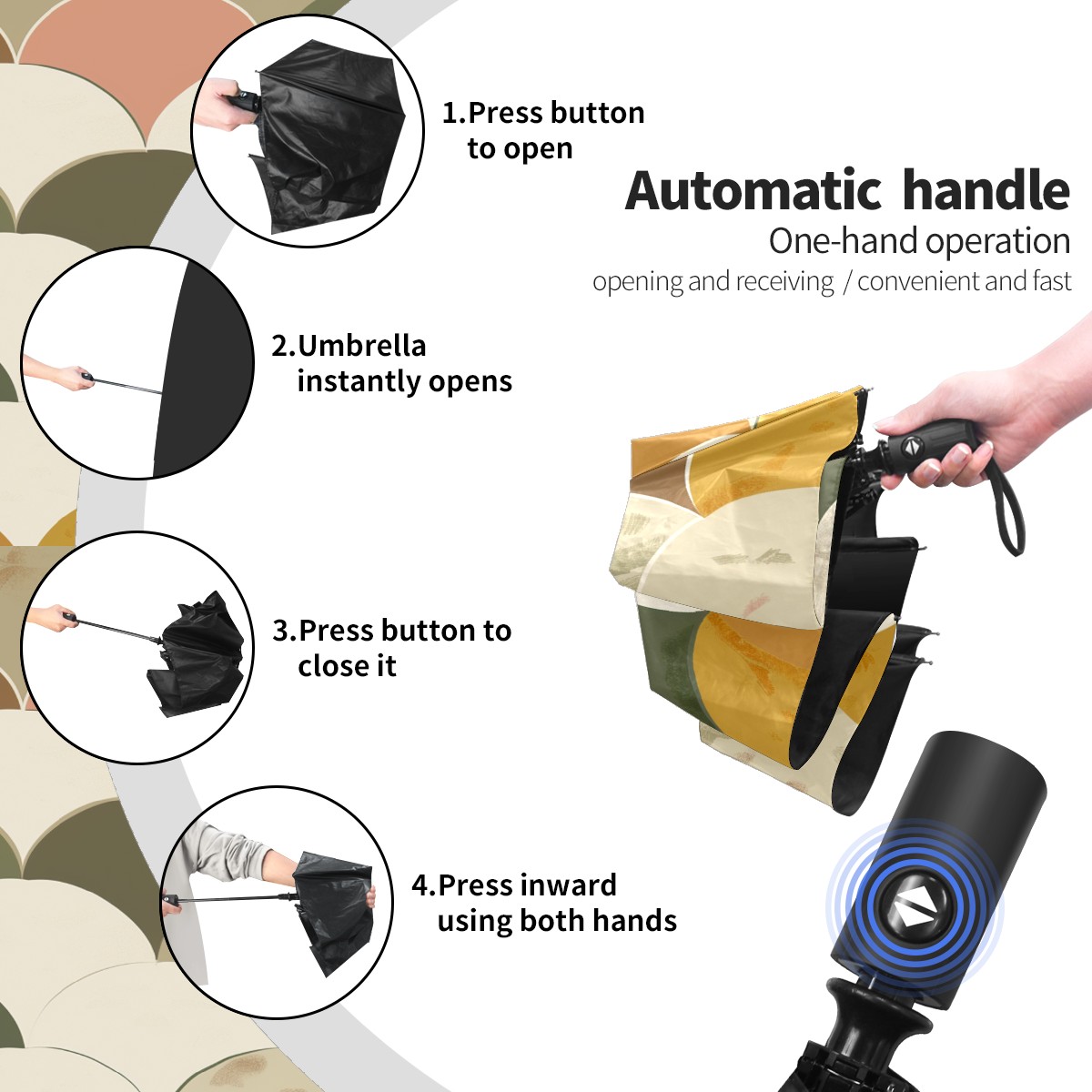 1.Press button to open

Automatic handle

One-hand operation

opening and receiving / convenient and fast

2.Umbrella instantly opens

3.Press button to close it

4.Press inward using both hands