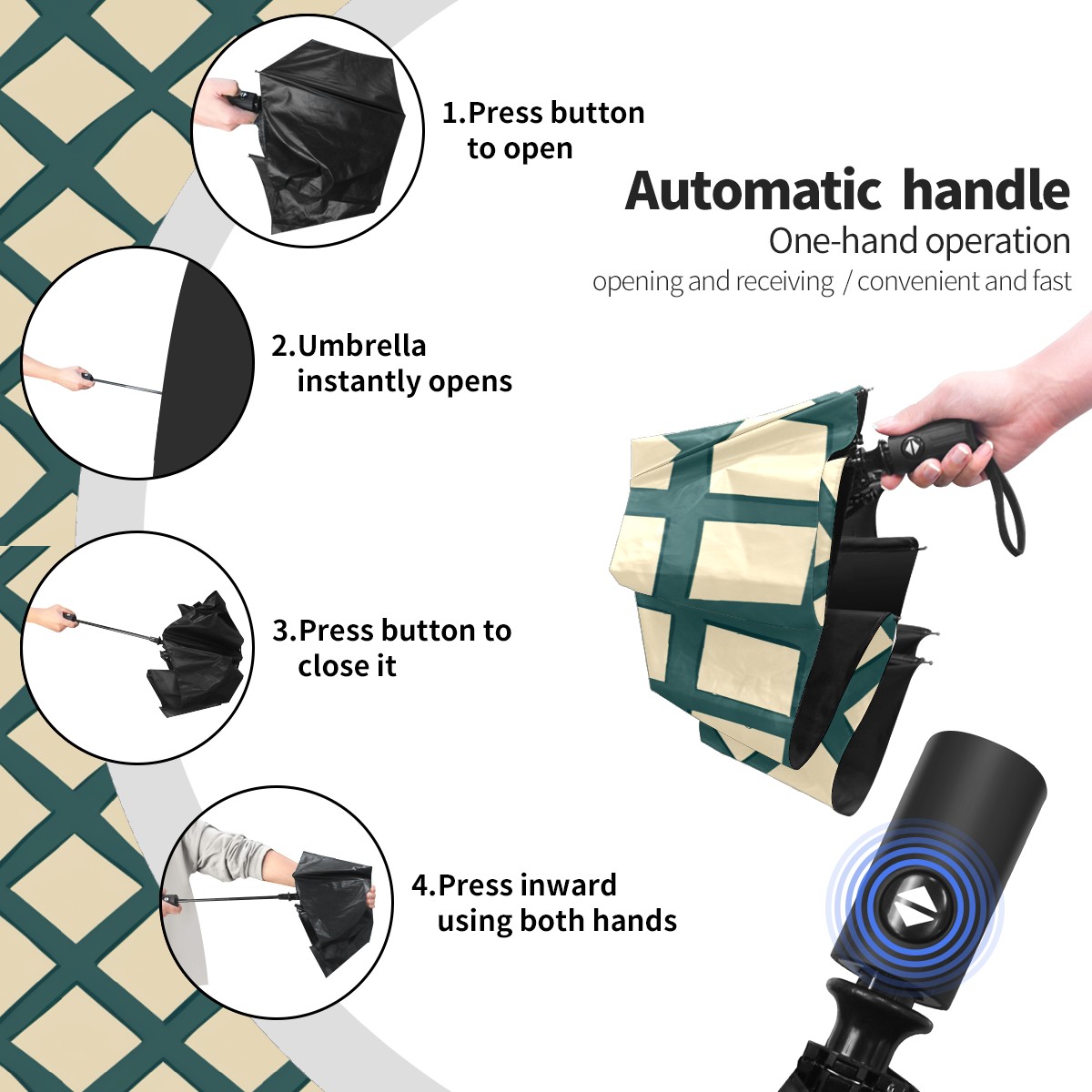 1.Press button to open

Automatic handle
One-hand operation
opening and receiving / convenient and fast

2.Umbrella instantly opens

3.Press button to close it

4.Press inward using both hands