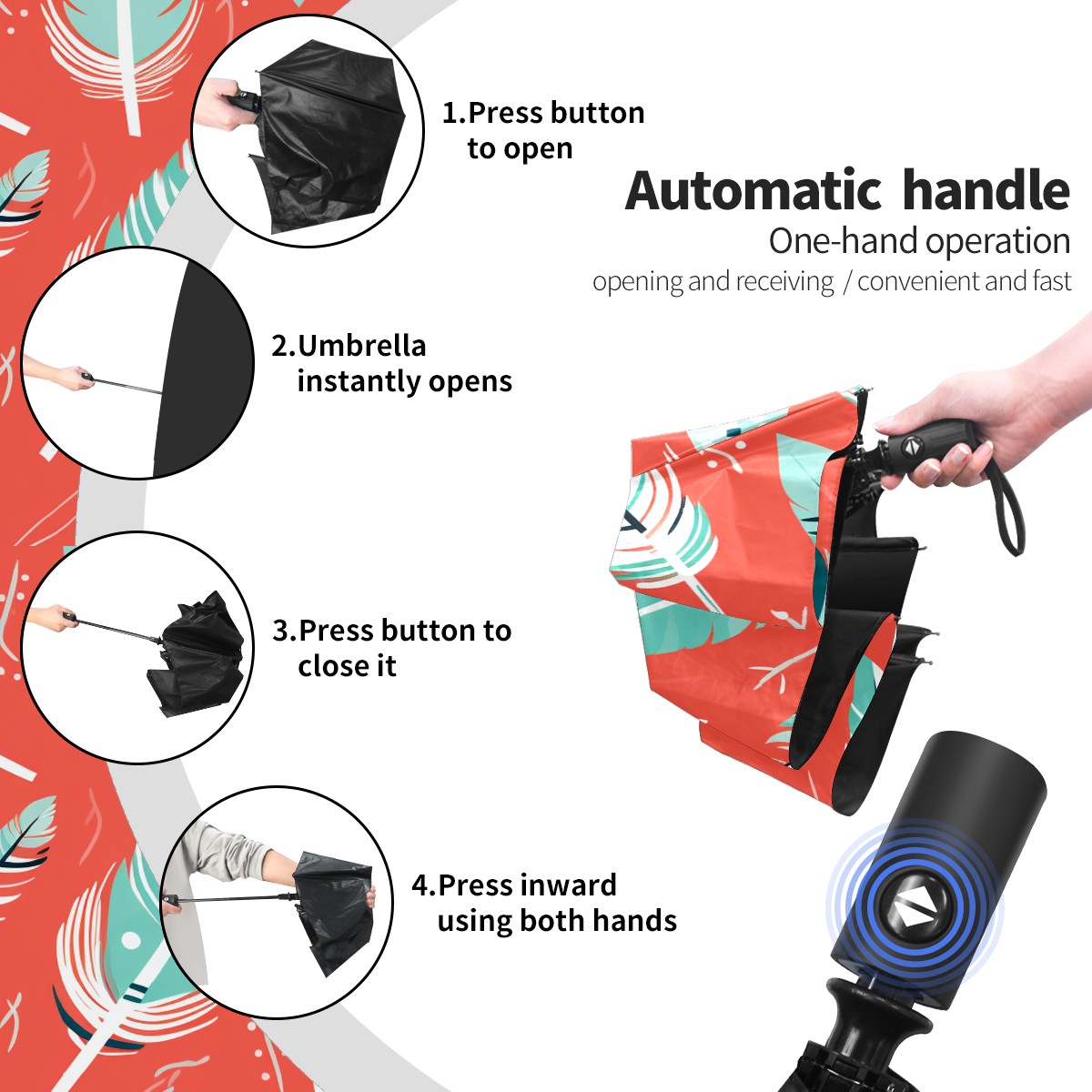 1.Press button to open

Automatic handle
One-hand operation
opening and receiving / convenient and fast

2.Umbrella instantly opens

3.Press button to close it

4.Press inward using both hands