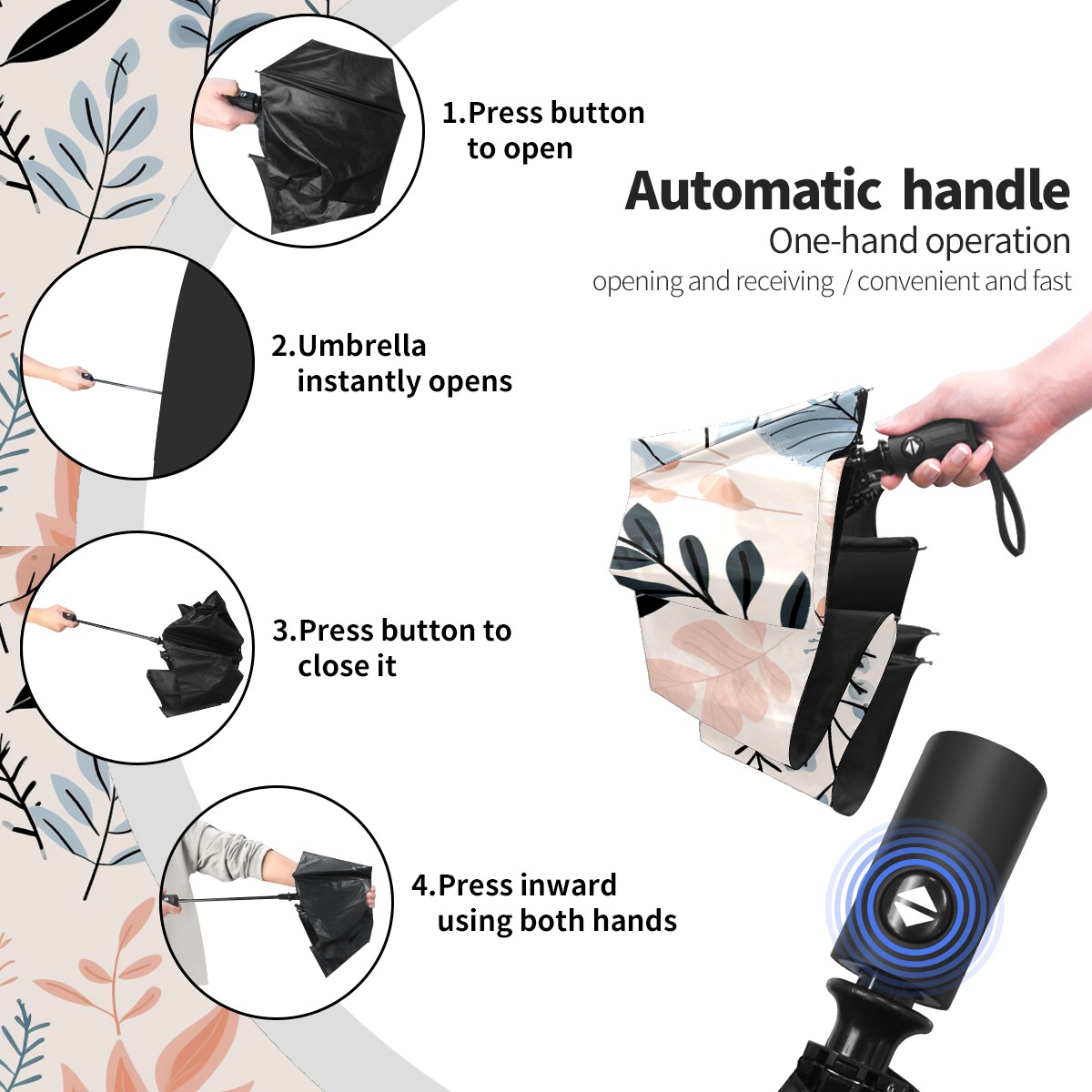 1.Press button to open

Automatic handle

One-hand operation

opening and receiving / convenient and fast

2.Umbrella instantly opens

3.Press button to close it

4.Press inward using both hands