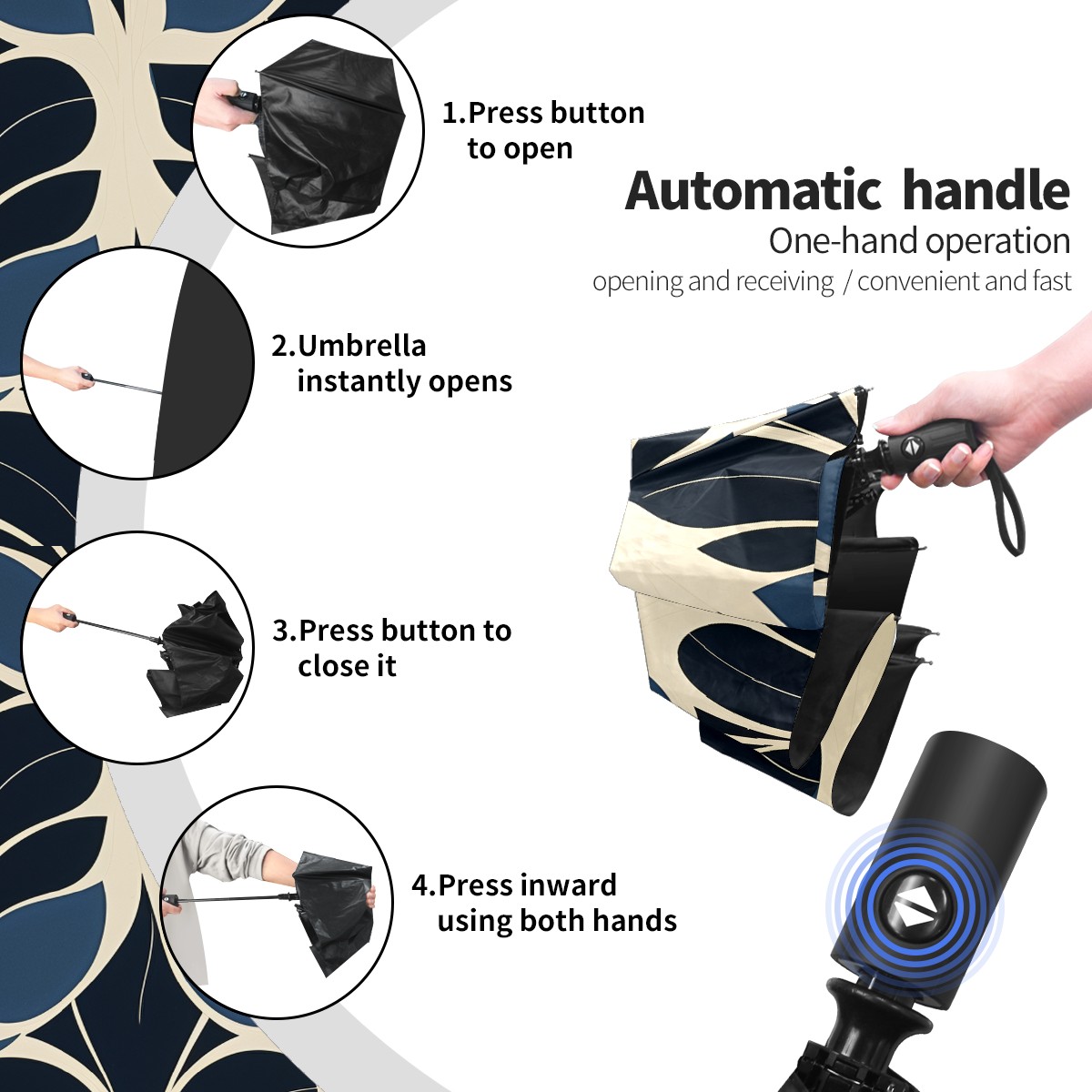 1.Press button to open

Automatic handle
One-hand operation
opening and receiving / convenient and fast

2.Umbrella instantly opens

3.Press button to close it

4.Press inward using both hands