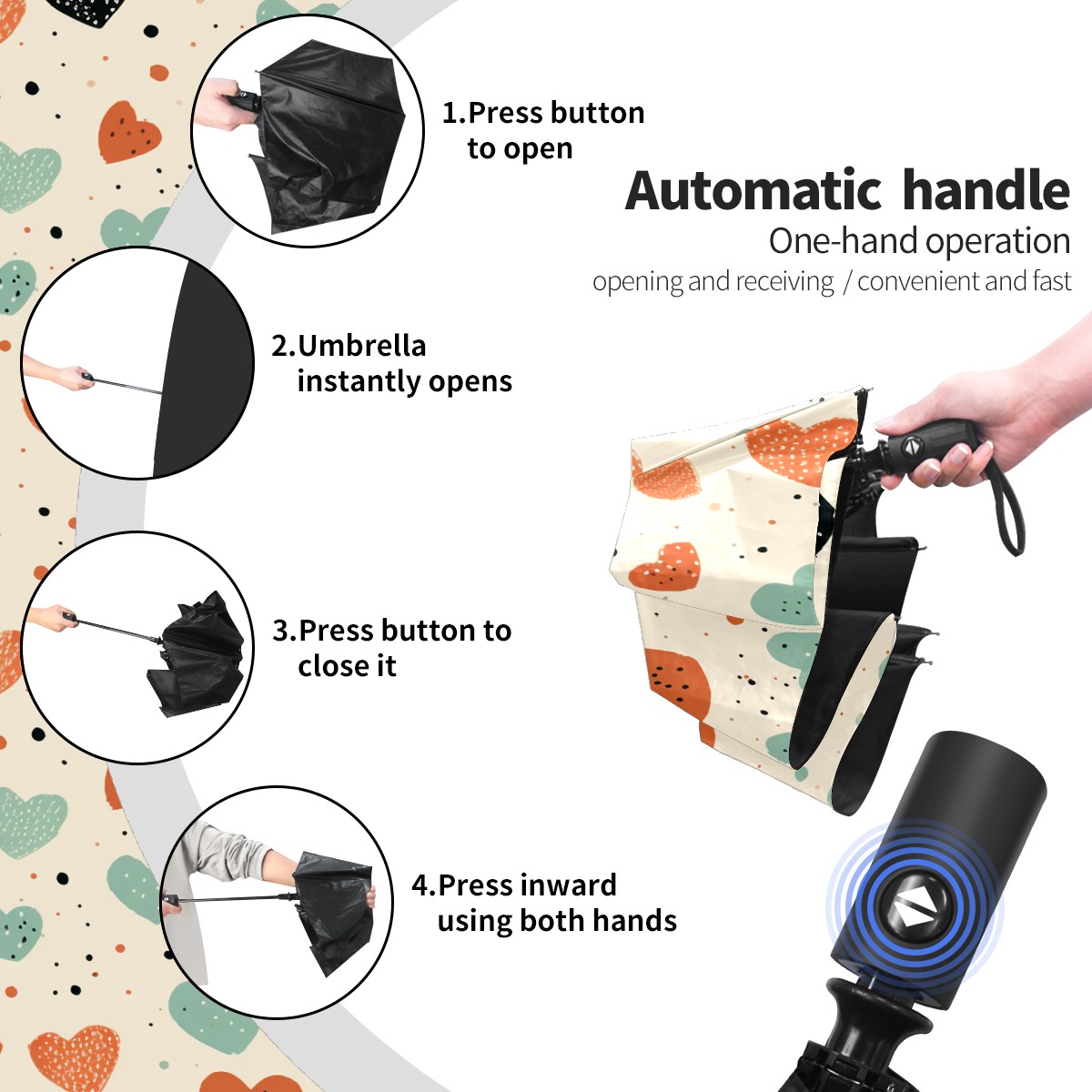 1.Press button to open

Automatic handle
One-hand operation
opening and receiving / convenient and fast

2.Umbrella instantly opens

3.Press button to close it

4.Press inward using both hands