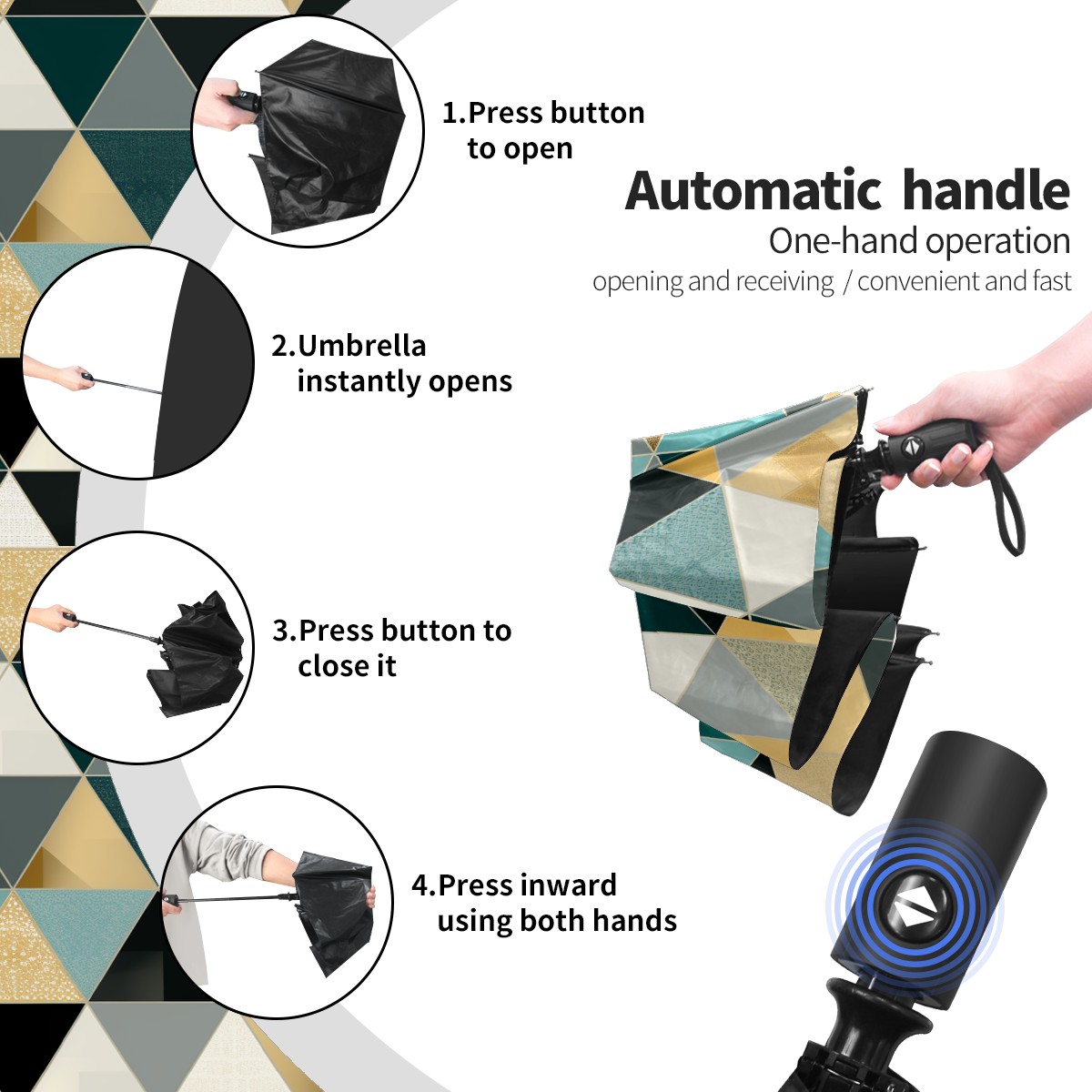 1.Press button to open

Automatic handle
One-hand operation
opening and receiving / convenient and fast

2.Umbrella instantly opens

3.Press button to close it

4.Press inward using both hands