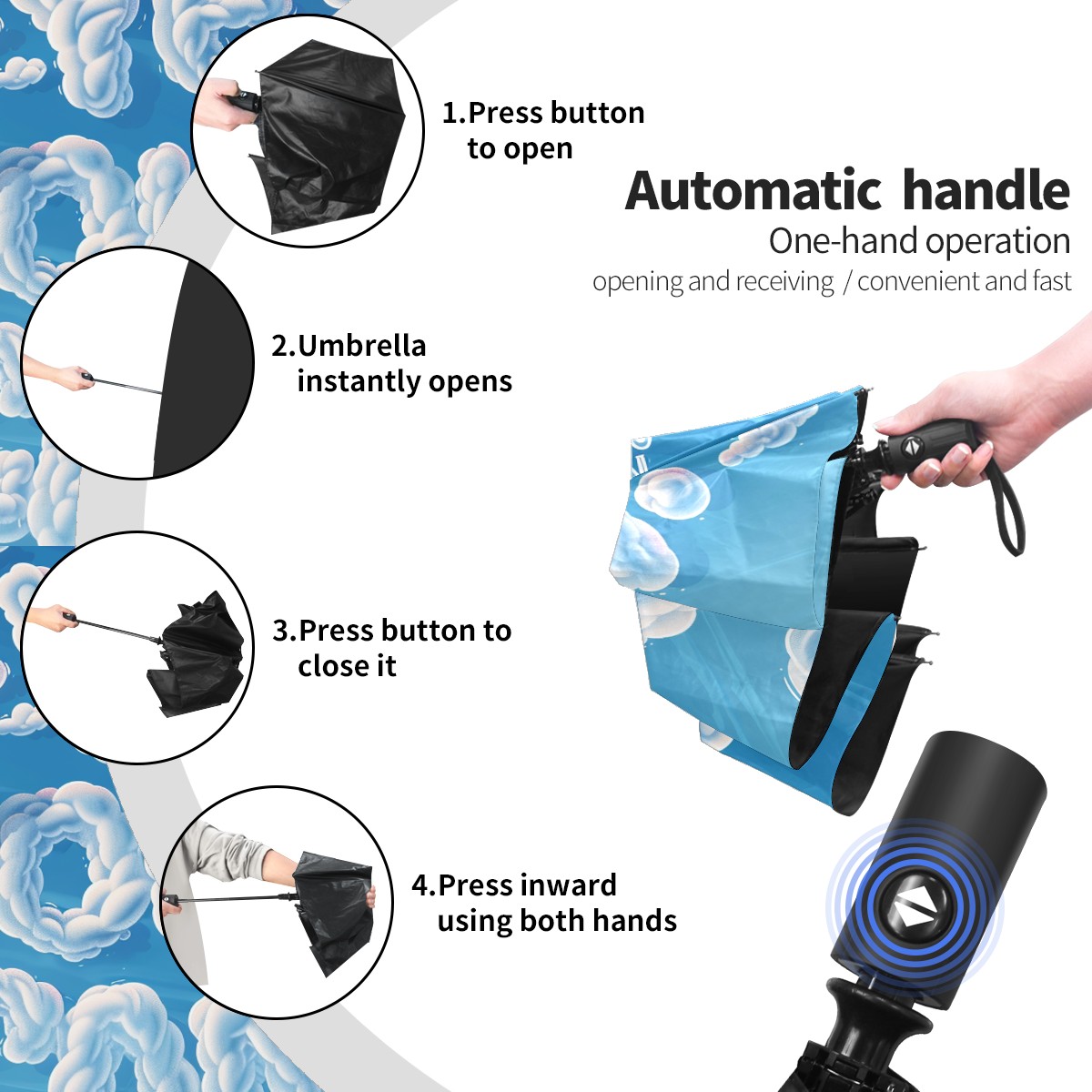 1.Press button to open

Automatic handle

One-hand operation

opening and receiving / convenient and fast

2.Umbrella instantly opens

3.Press button to close it

4.Press inward using both hands