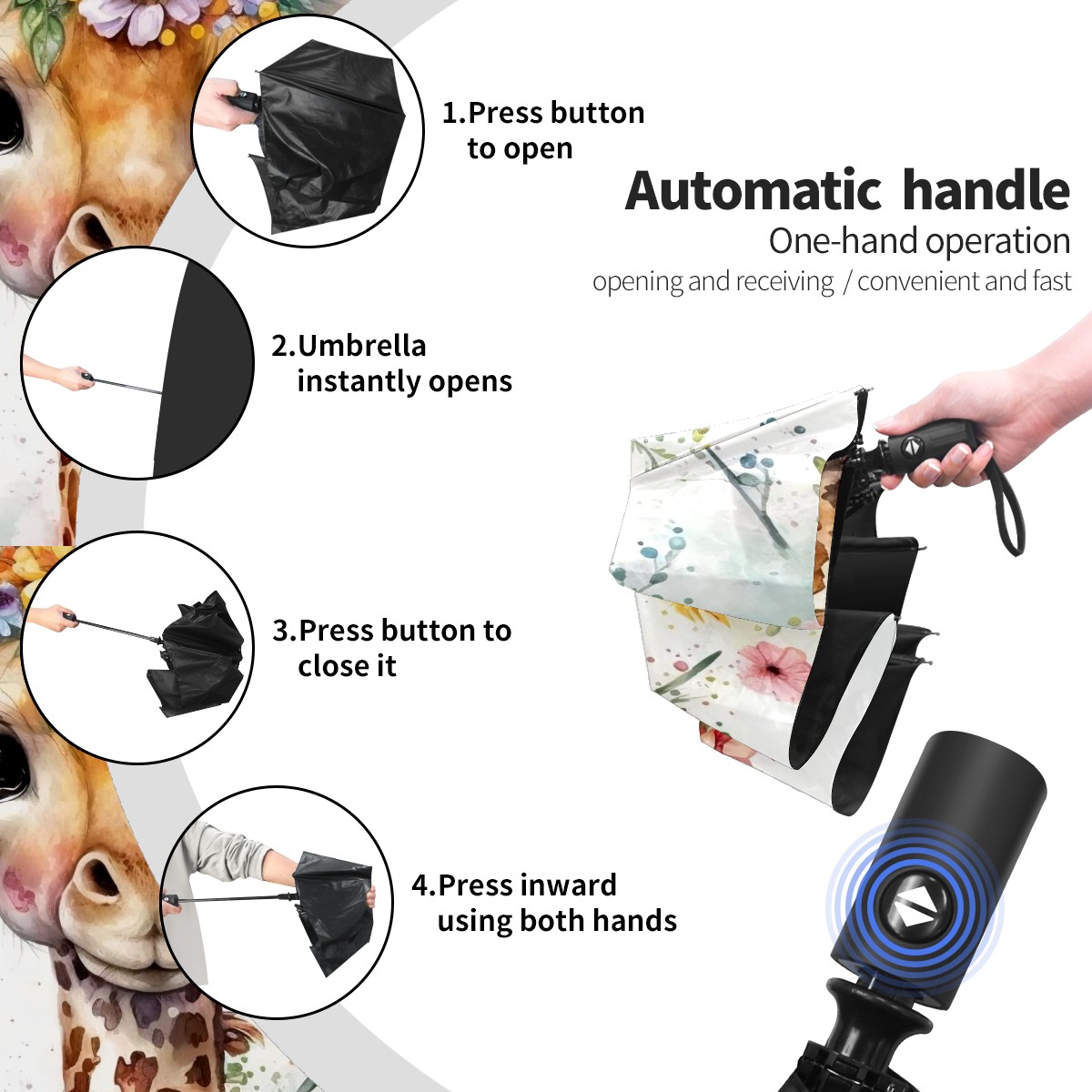 1.Press button to open

Automatic handle
One-hand operation
opening and receiving / convenient and fast

2.Umbrella instantly opens

3.Press button to close it

4.Press inward using both hands