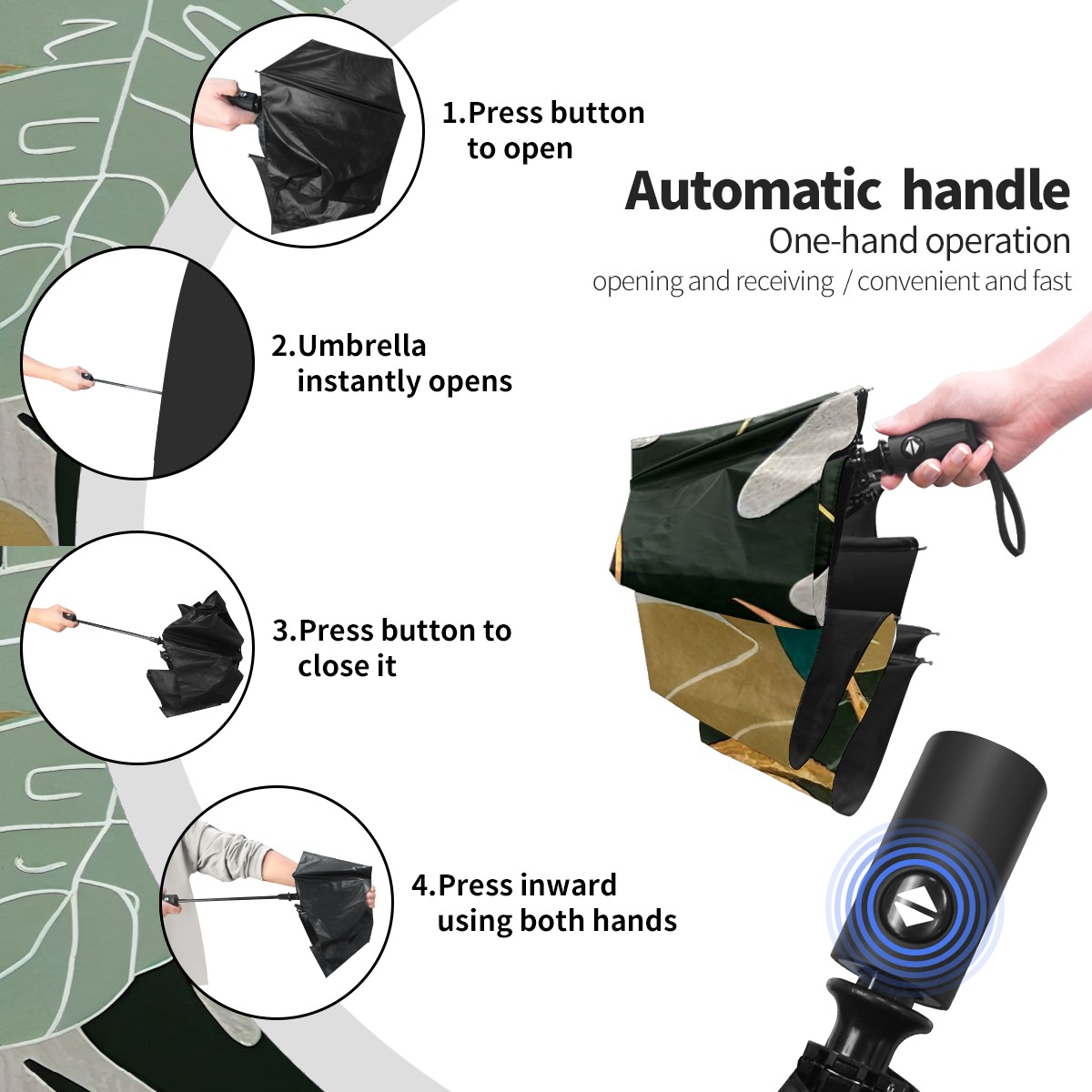 1.Press button to open

Automatic handle

One-hand operation

opening and receiving / convenient and fast

2.Umbrella instantly opens

3.Press button to close it

4.Press inward using both hands