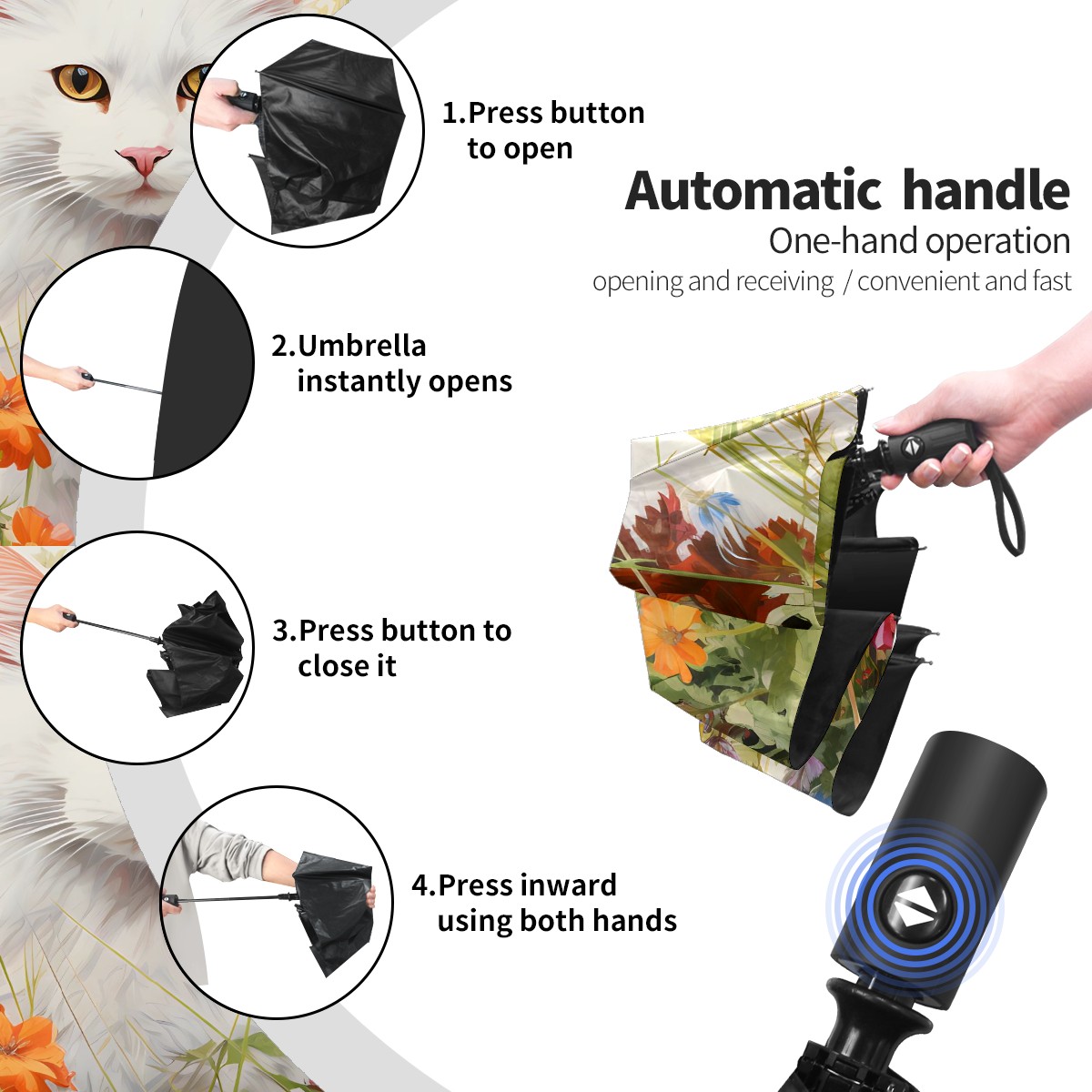 1.Press button to open

Automatic handle

One-hand operation

opening and receiving / convenient and fast

2.Umbrella instantly opens

3.Press button to close it

4.Press inward using both hands