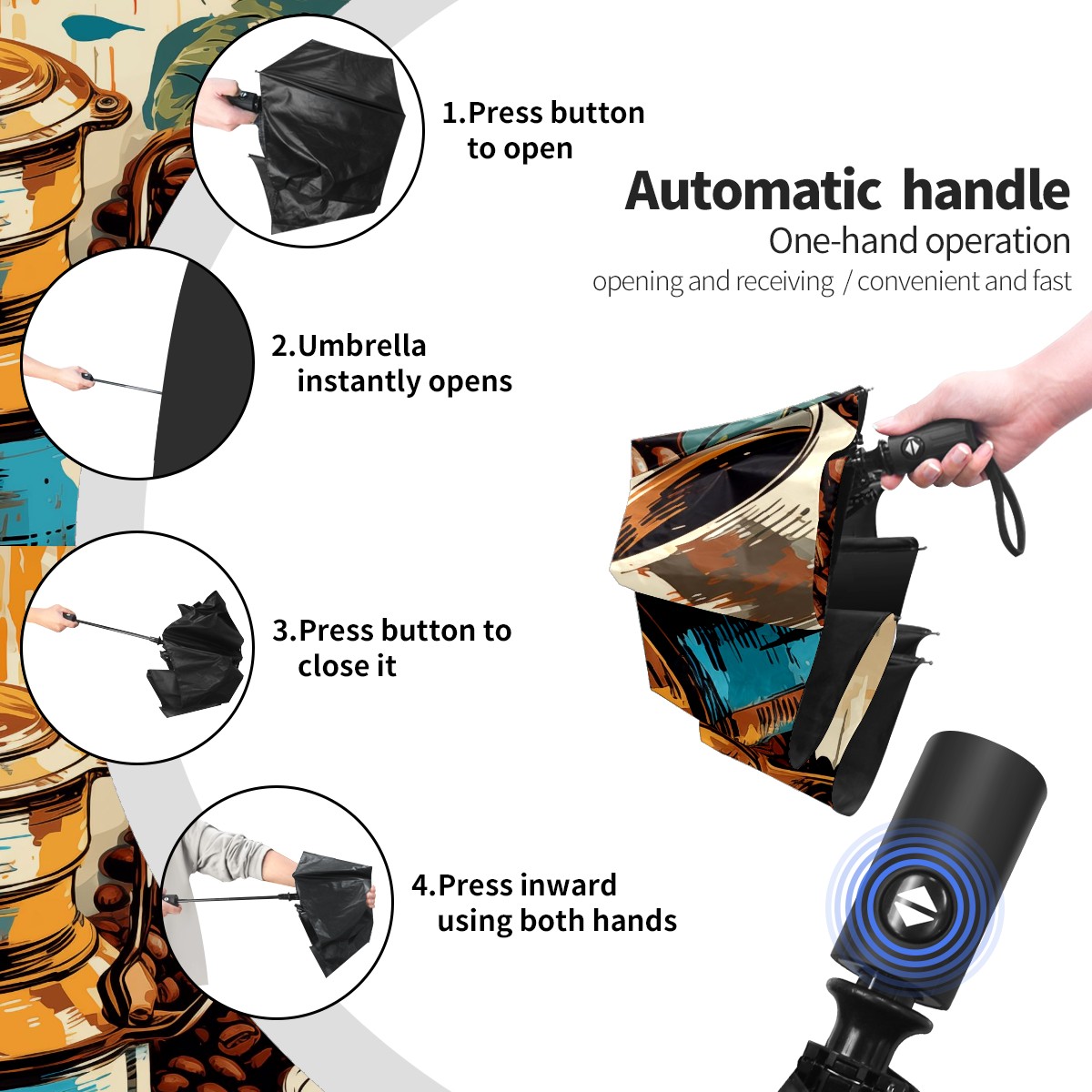 1.Press button to open

Automatic handle
One-hand operation
opening and receiving / convenient and fast

2.Umbrella instantly opens

3.Press button to close it

4.Press inward using both hands