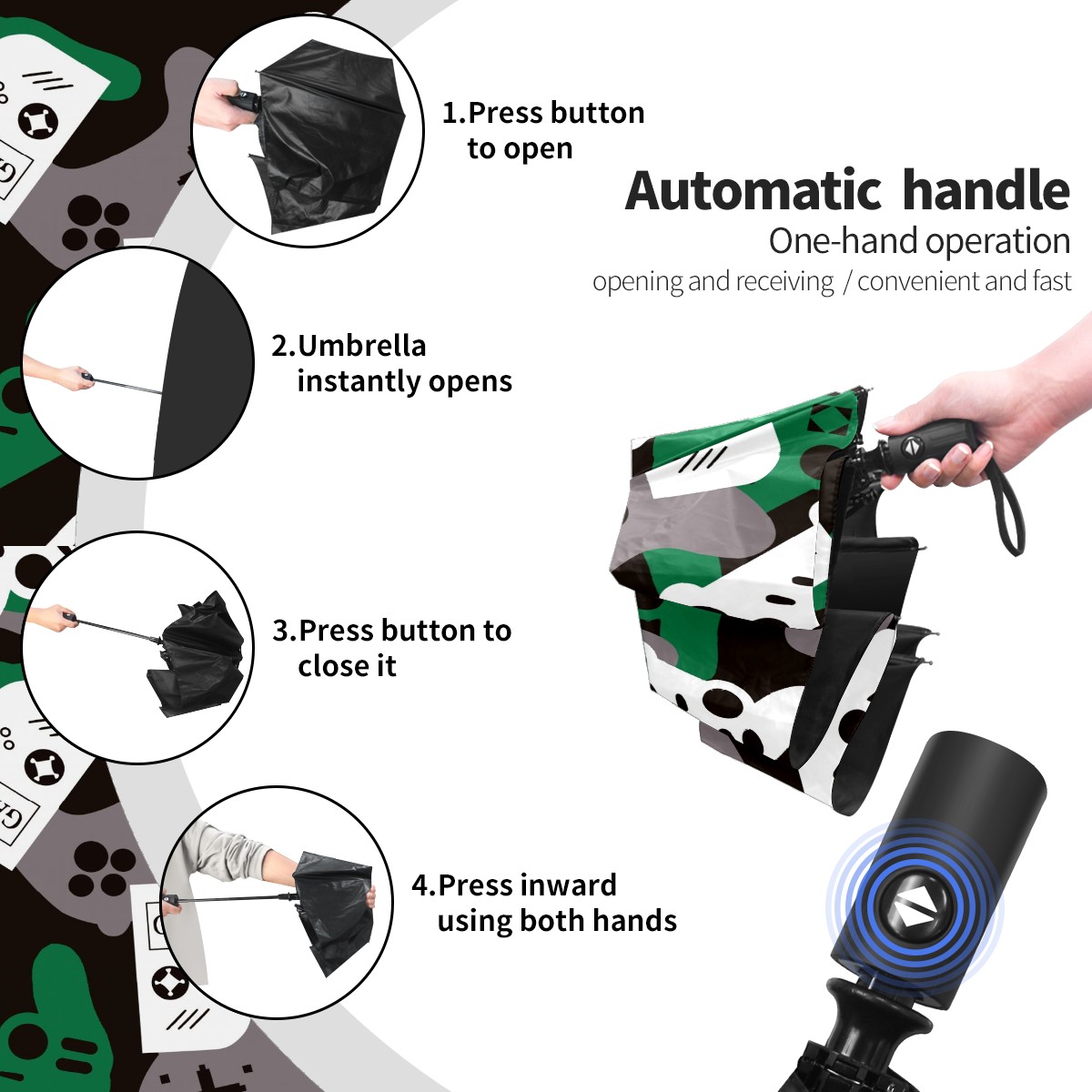 1.Press button to open

Automatic handle
One-hand operation
opening and receiving / convenient and fast

2.Umbrella instantly opens

3.Press button to close it

4.Press inward using both hands