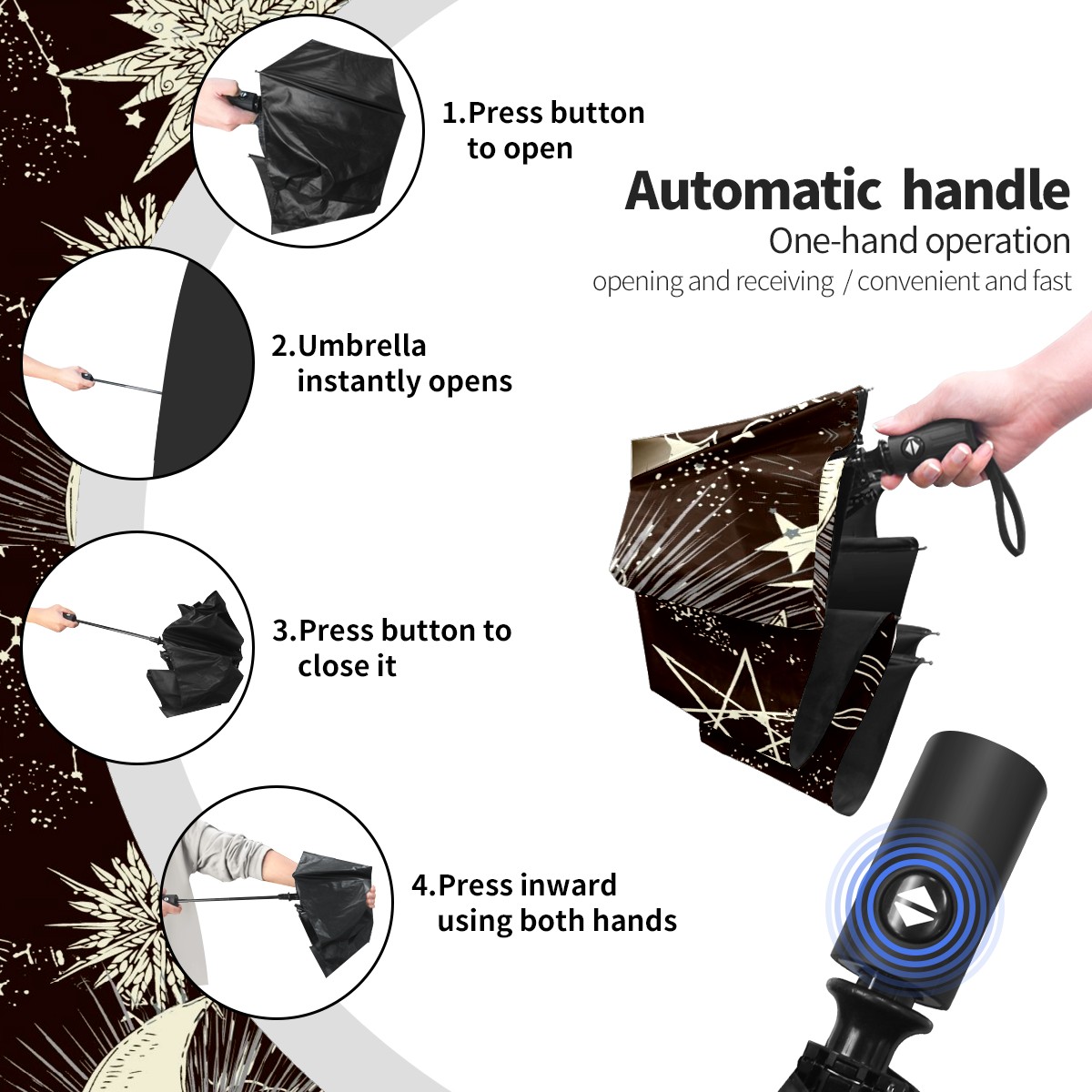 1.Press button to open

Automatic handle
One-hand operation
opening and receiving / convenient and fast

2.Umbrella instantly opens

3.Press button to close it

4.Press inward using both hands