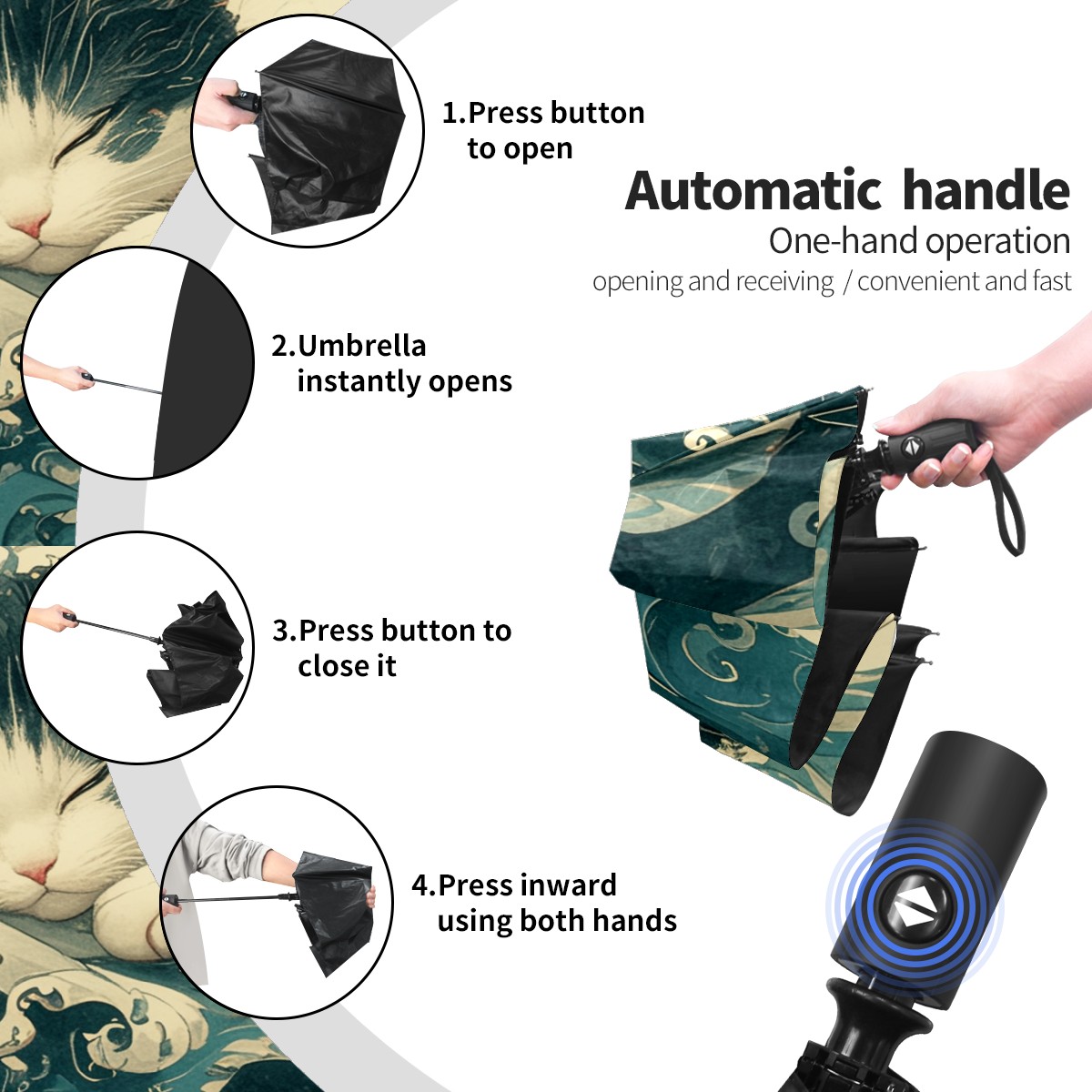 1.Press button to open

Automatic handle

One-hand operation

opening and receiving / convenient and fast

2.Umbrella instantly opens

3.Press button to close it

4.Press inward using both hands