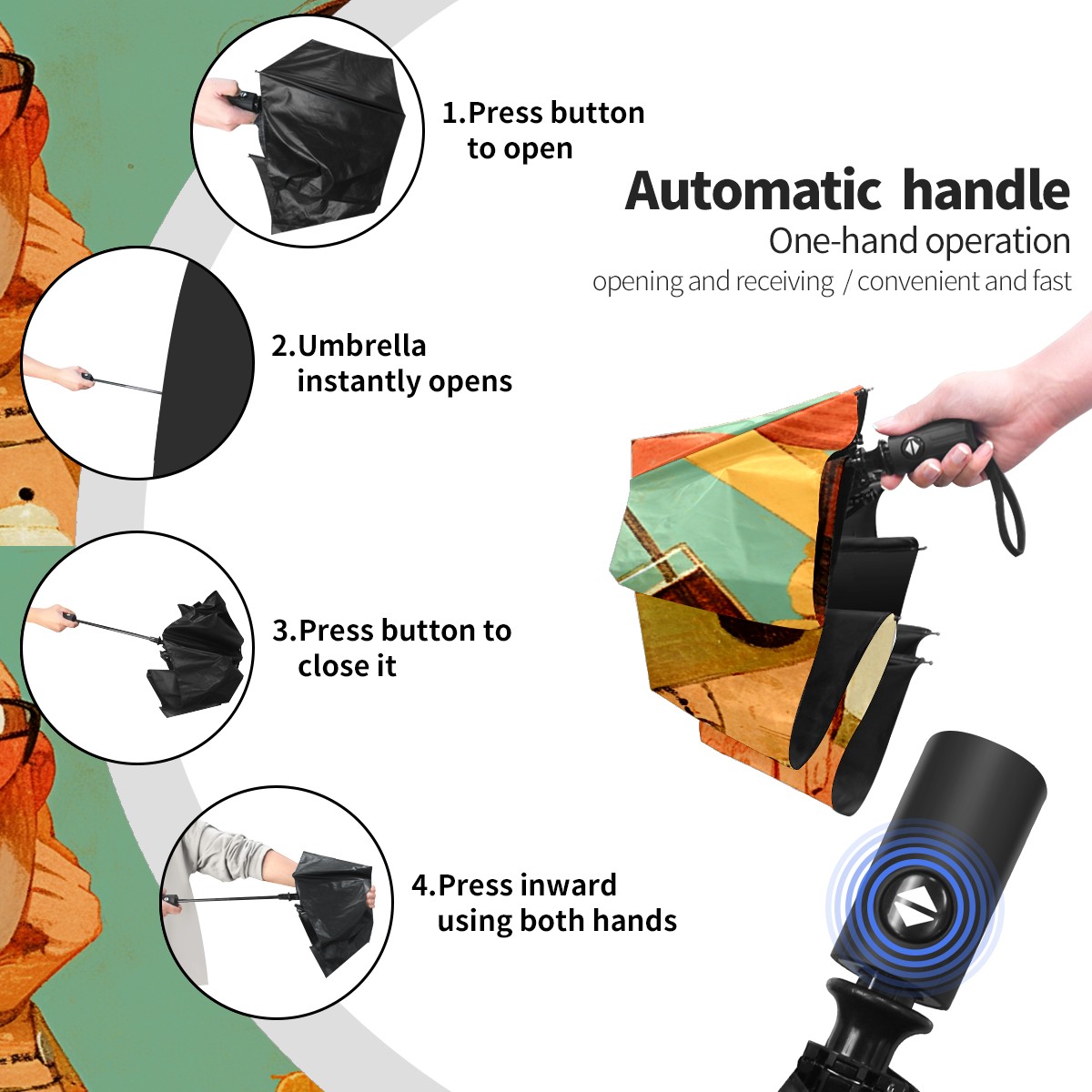 1.Press button to open

Automatic handle

One-hand operation

opening and receiving / convenient and fast

2.Umbrella instantly opens

3.Press button to close it

4.Press inward using both hands