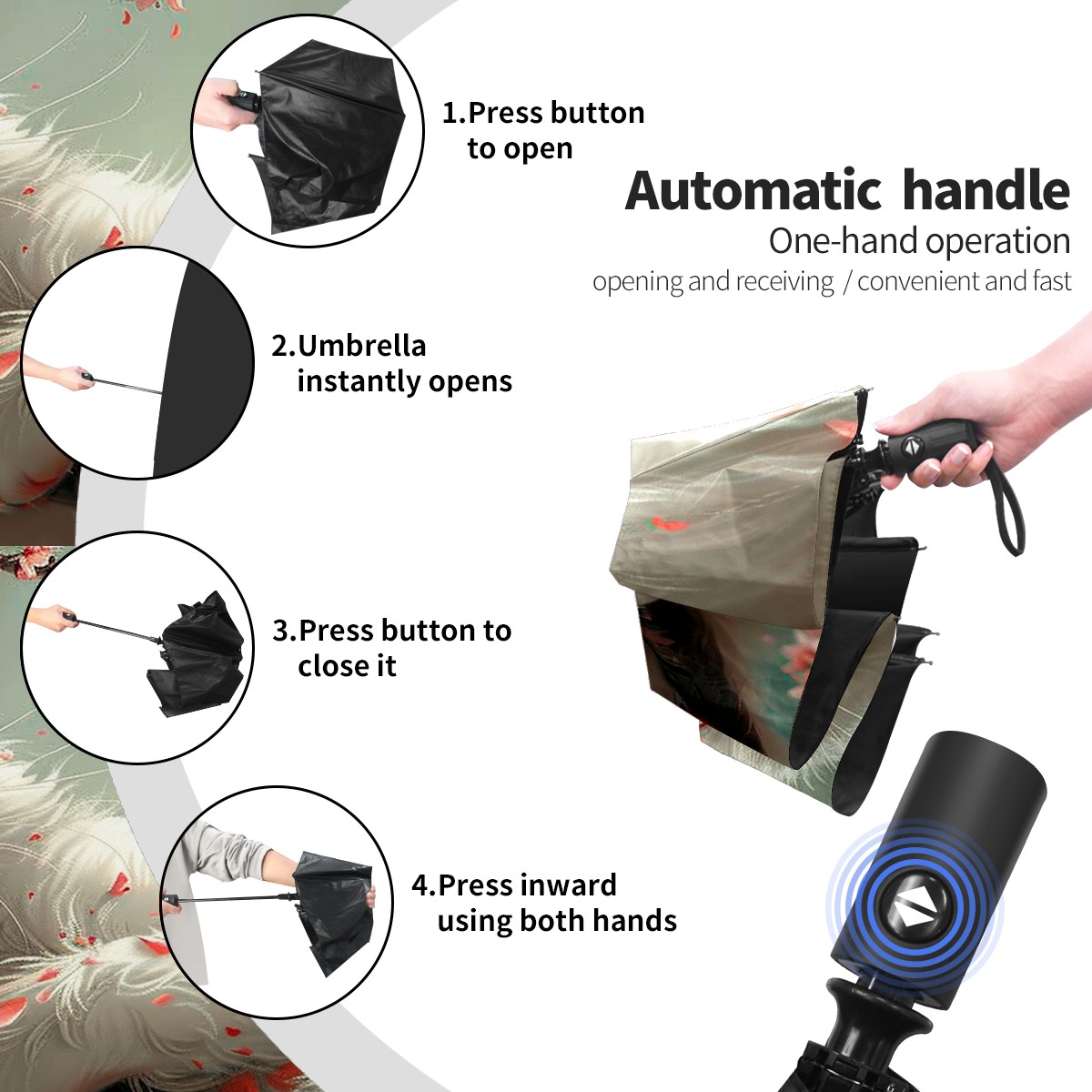 1.Press button to open

Automatic handle
One-hand operation
opening and receiving / convenient and fast

2.Umbrella instantly opens

3.Press button to close it

4.Press inward using both hands