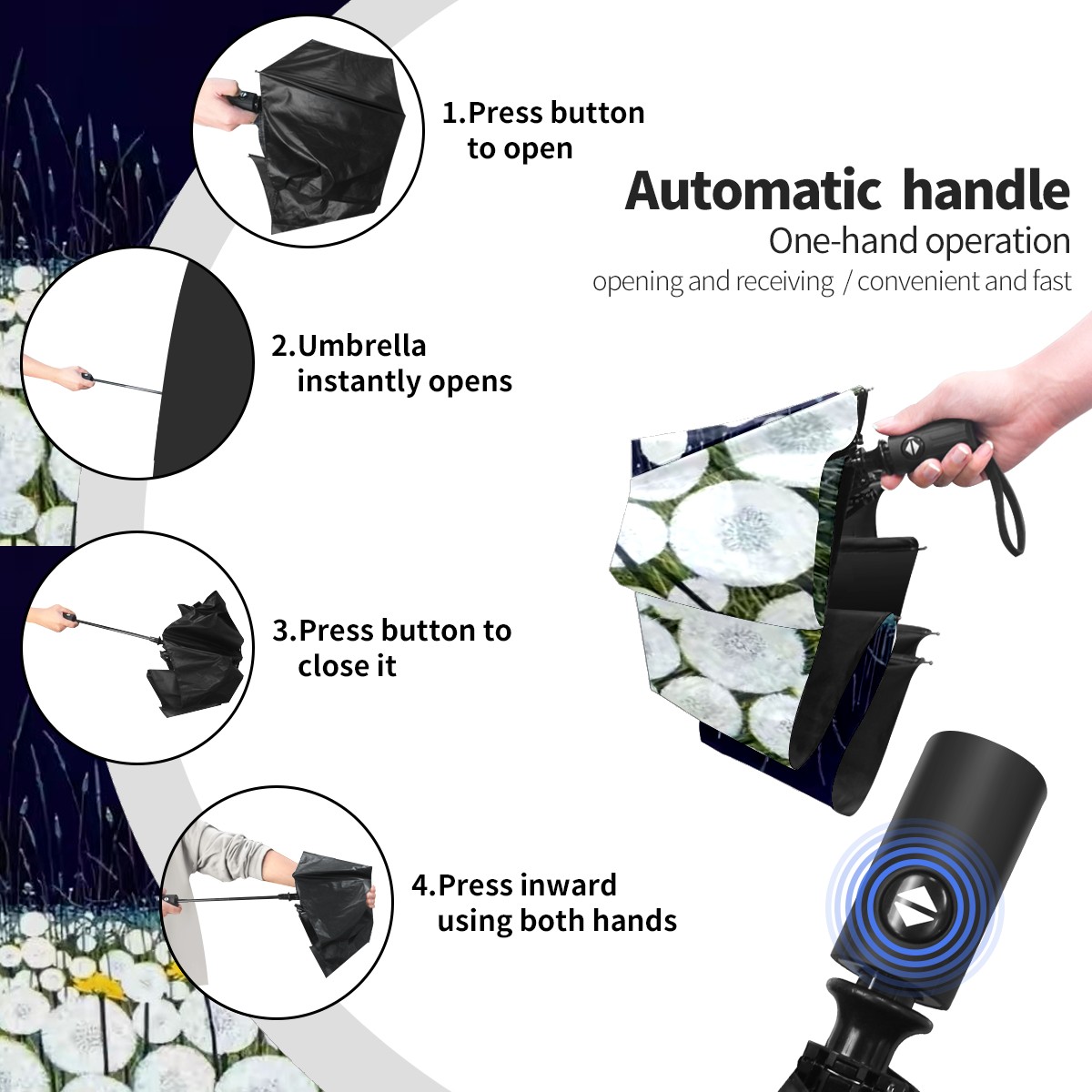 1.Press button to open

Automatic handle

One-hand operation

opening and receiving / convenient and fast

2.Umbrella instantly opens

3.Press button to close it

4.Press inward using both hands