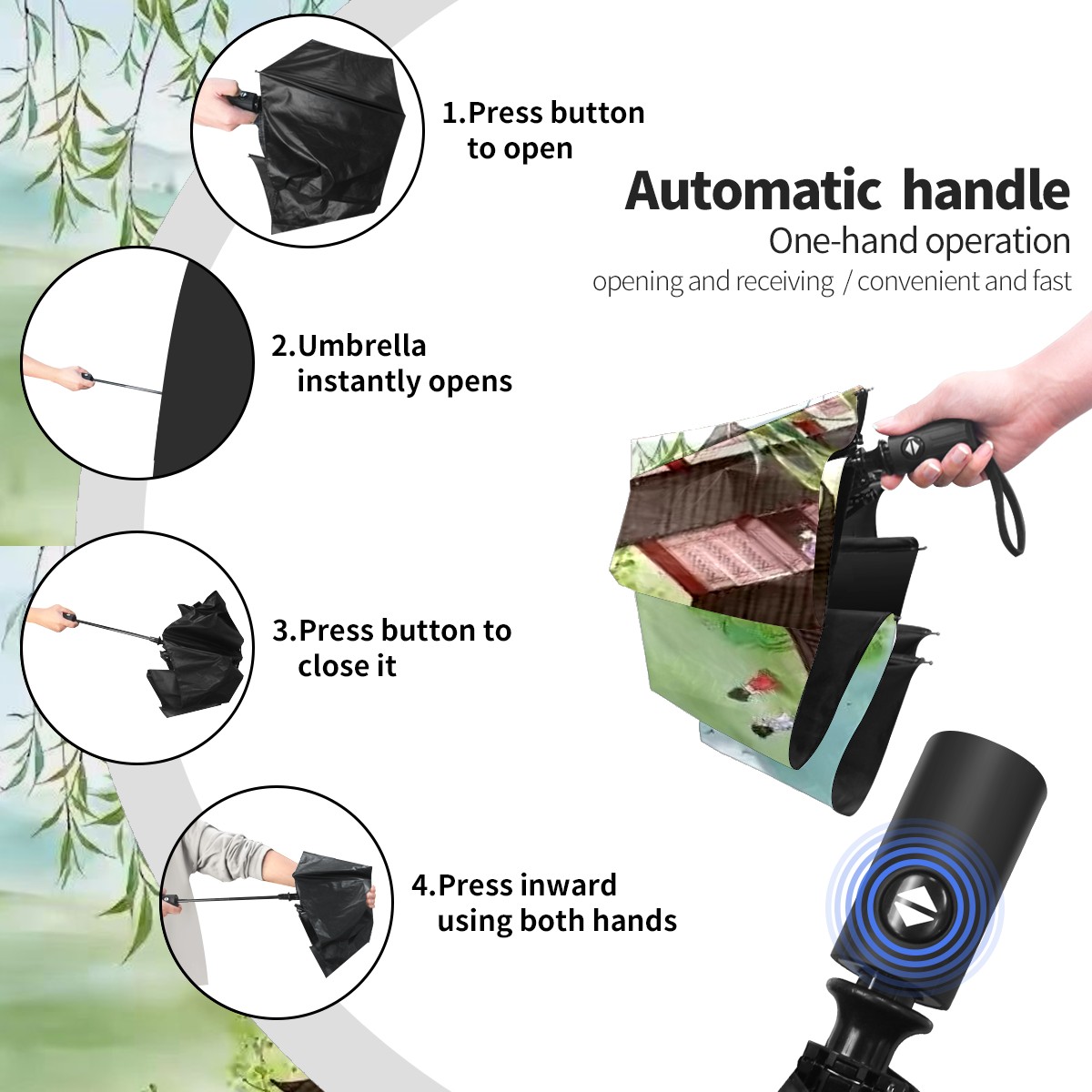 1.Press button to open

Automatic handle

One-hand operation

opening and receiving / convenient and fast

2.Umbrella instantly opens

3.Press button to close it

4.Press inward using both hands