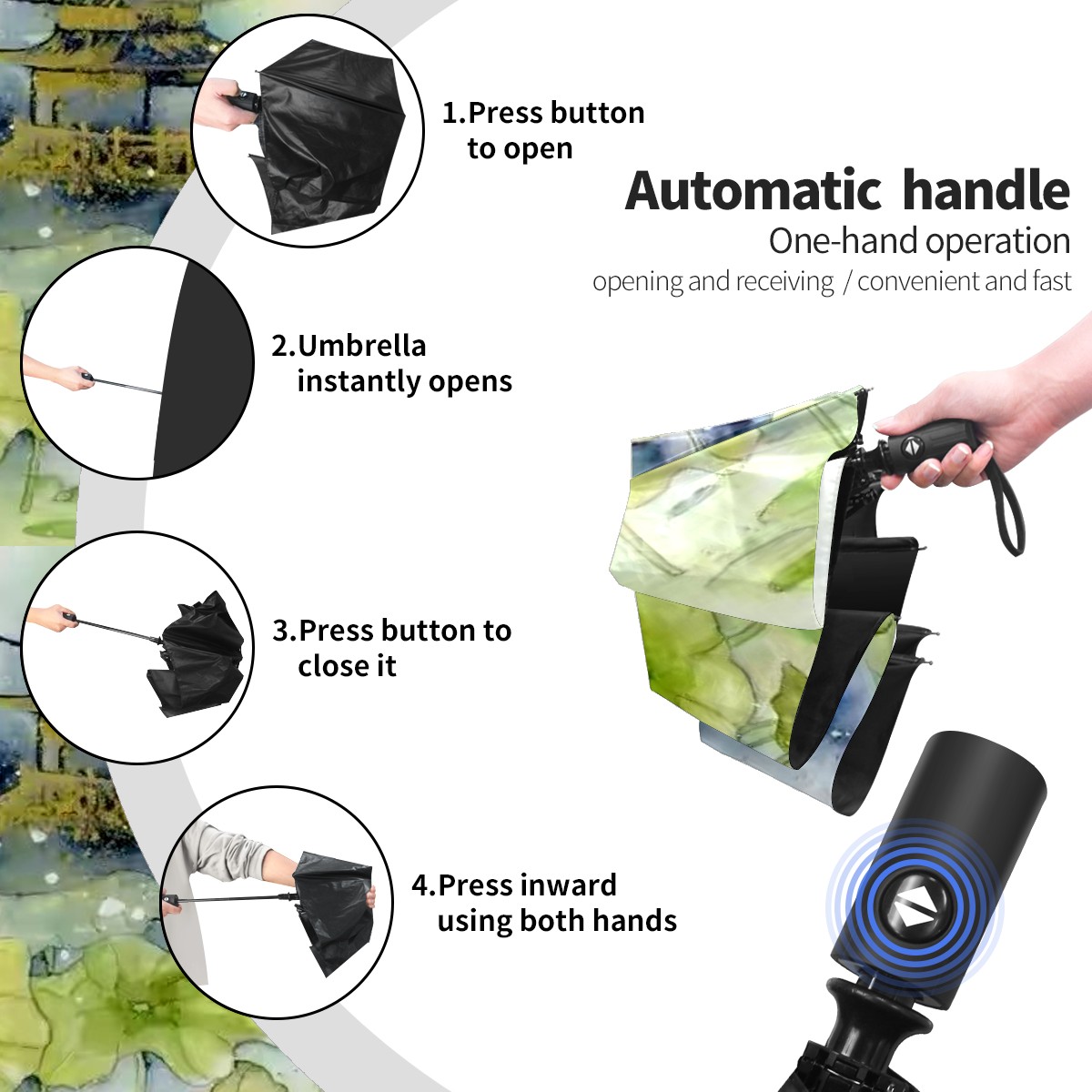 1.Press button to open

Automatic handle

One-hand operation

opening and receiving / convenient and fast

2.Umbrella instantly opens

3.Press button to close it

4.Press inward using both hands