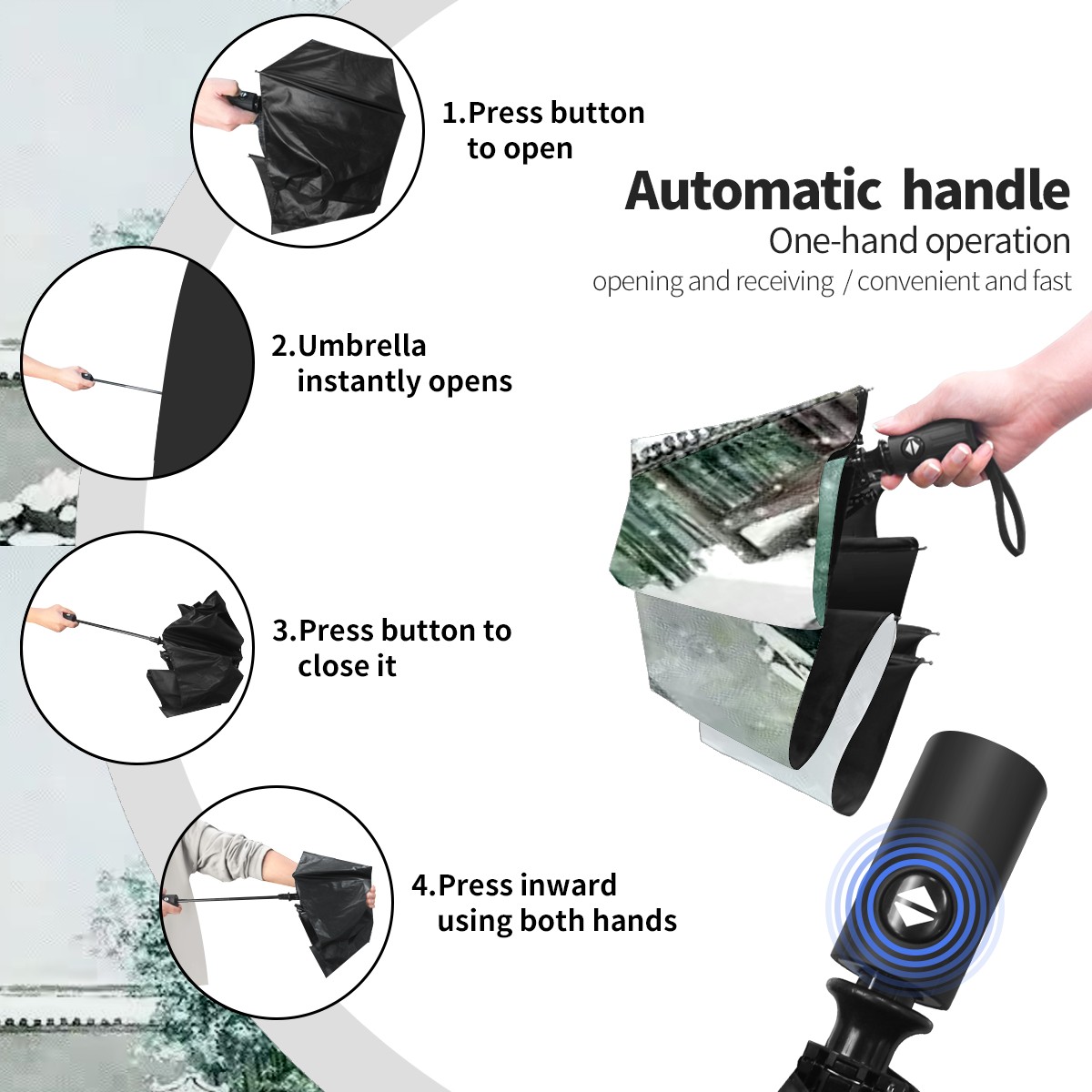 1.Press button to open

Automatic handle

One-hand operation

opening and receiving / convenient and fast

2.Umbrella instantly opens

3.Press button to close it

4.Press inward using both hands