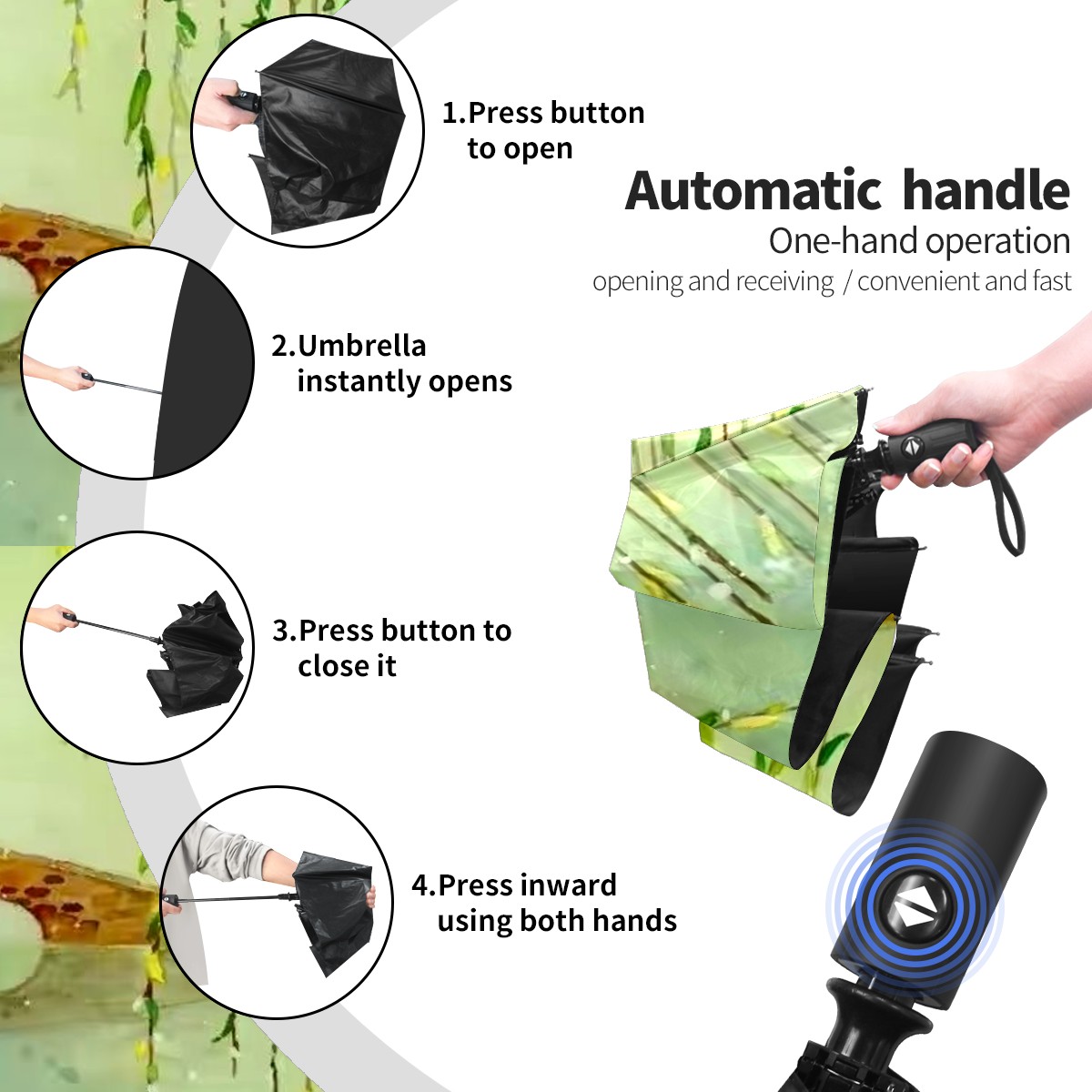 1.Press button to open

Automatic handle

One-hand operation

opening and receiving / convenient and fast

2.Umbrella instantly opens

3.Press button to close it

4.Press inward using both hands