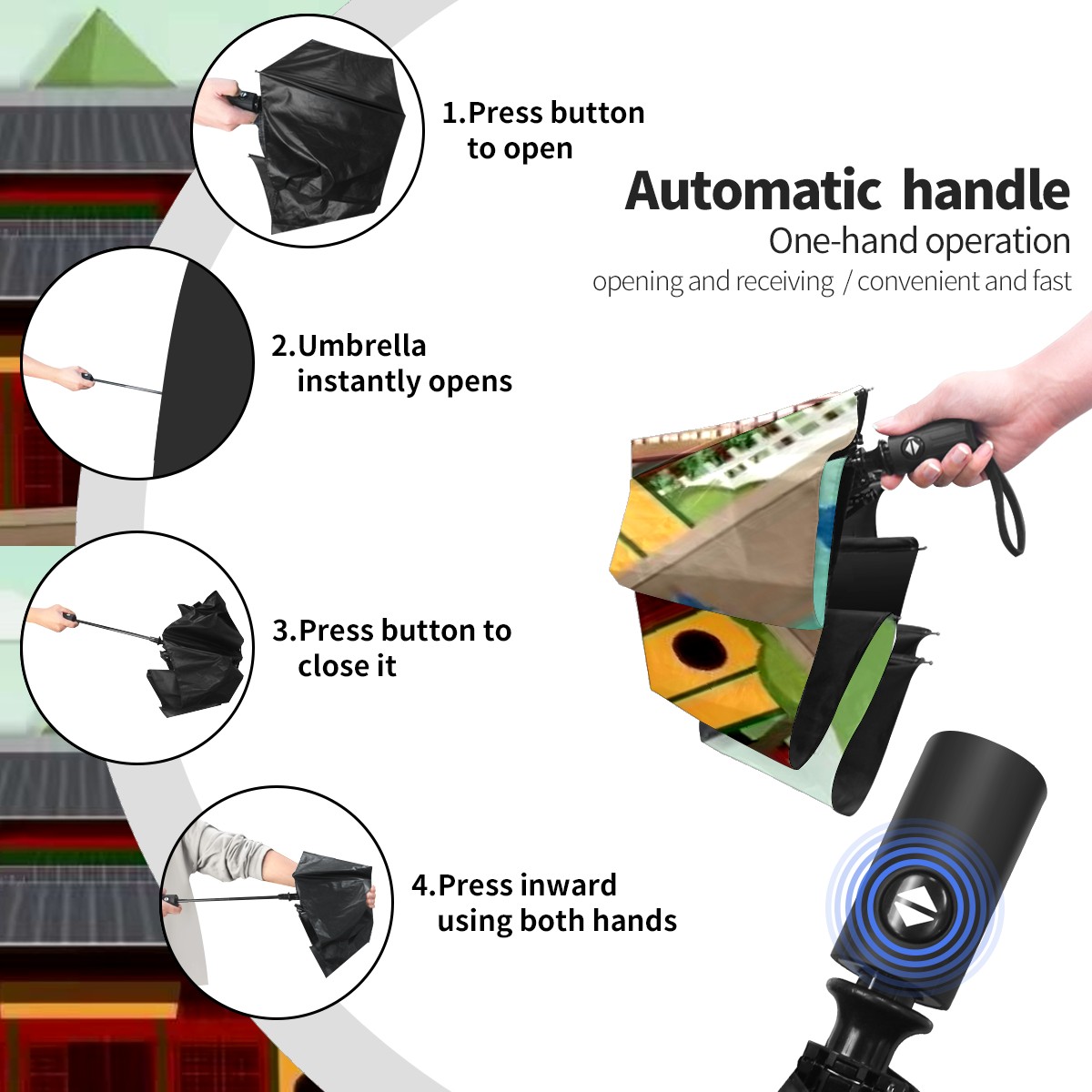 1.Press button to open

Automatic handle
One-hand operation
opening and receiving / convenient and fast

2.Umbrella instantly opens

3.Press button to close it

4.Press inward using both hands