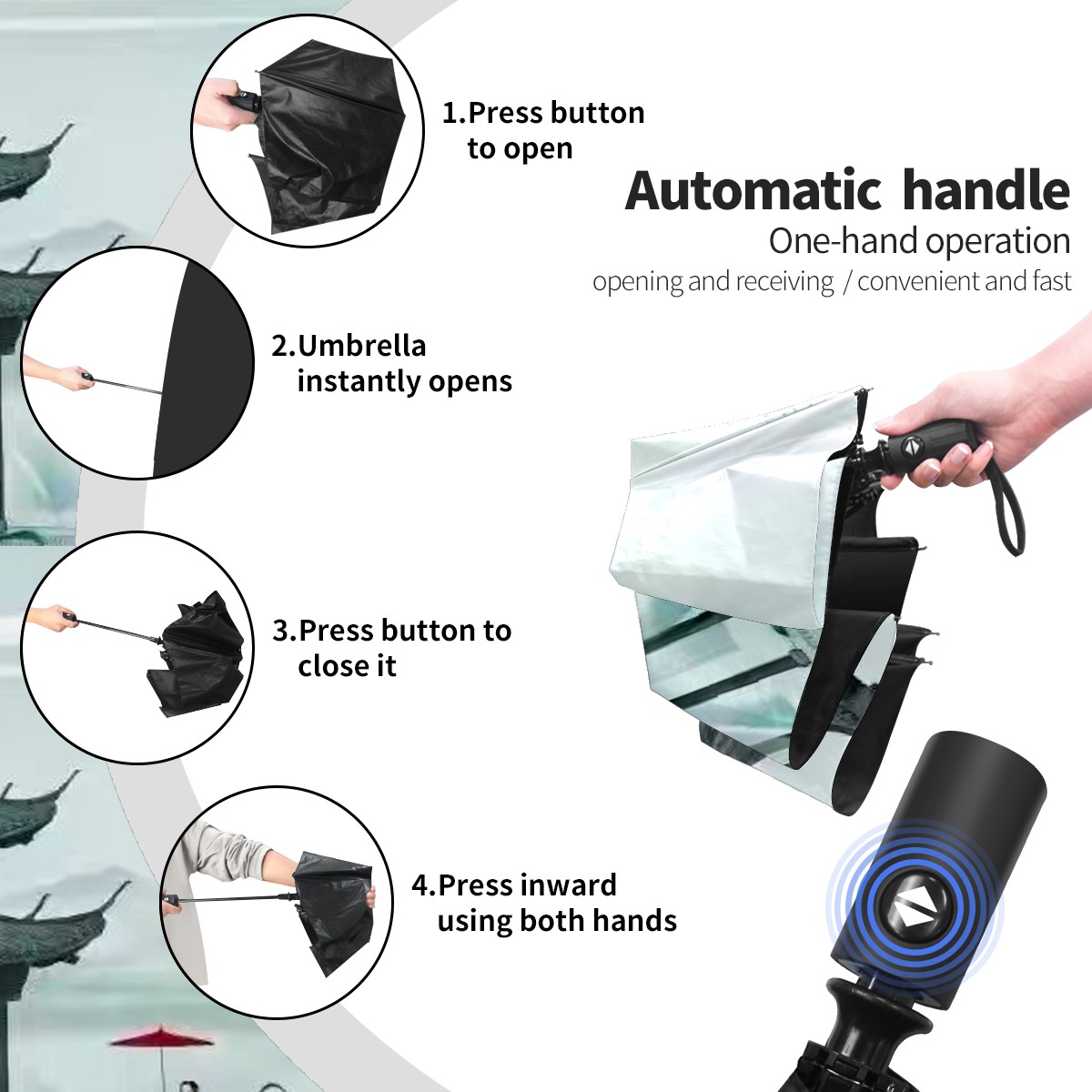 1.Press button to open

Automatic handle
One-hand operation
opening and receiving / convenient and fast

2.Umbrella instantly opens

3.Press button to close it

4.Press inward using both hands