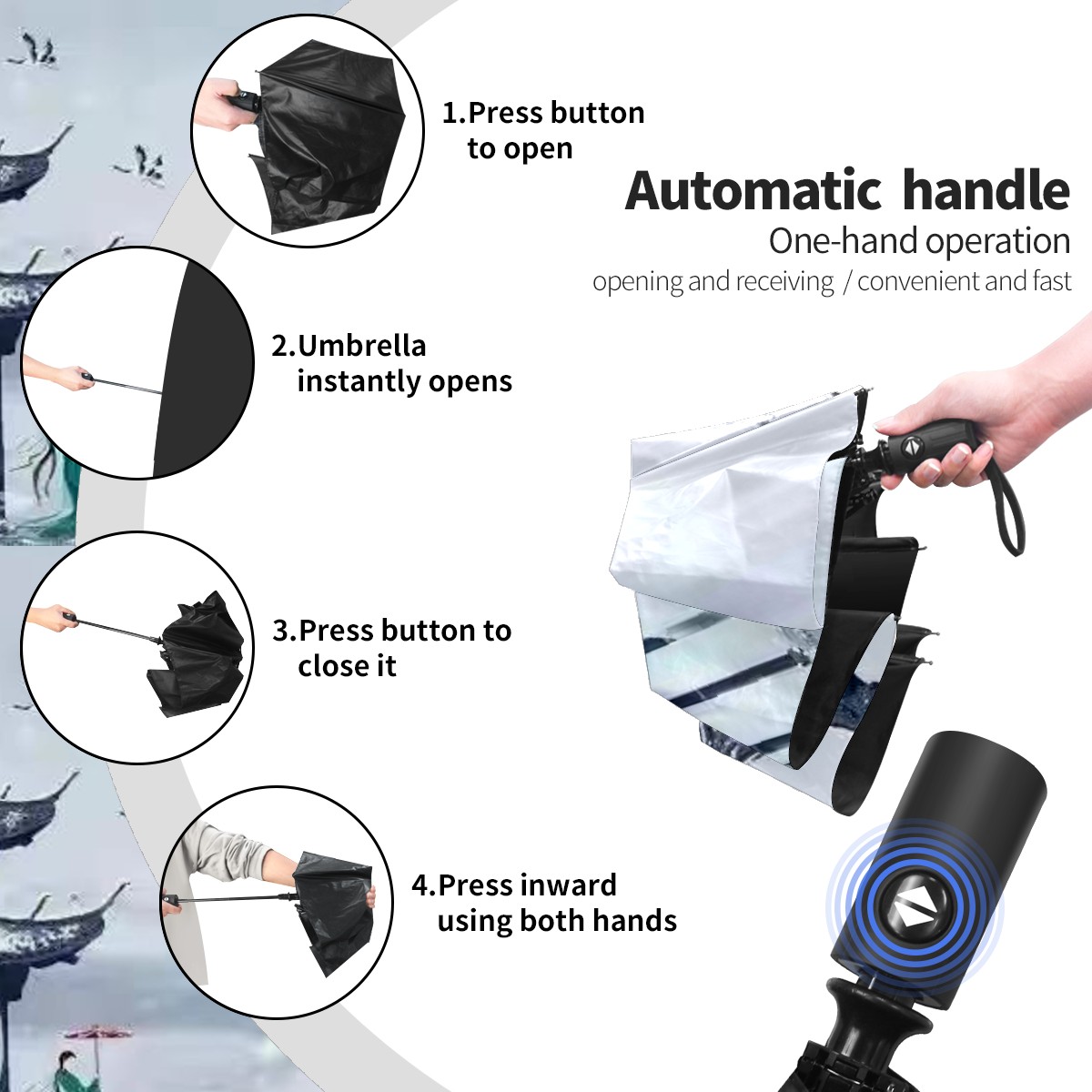 1.Press button to open

Automatic handle
One-hand operation
opening and receiving / convenient and fast

2.Umbrella instantly opens

3.Press button to close it

4.Press inward using both hands