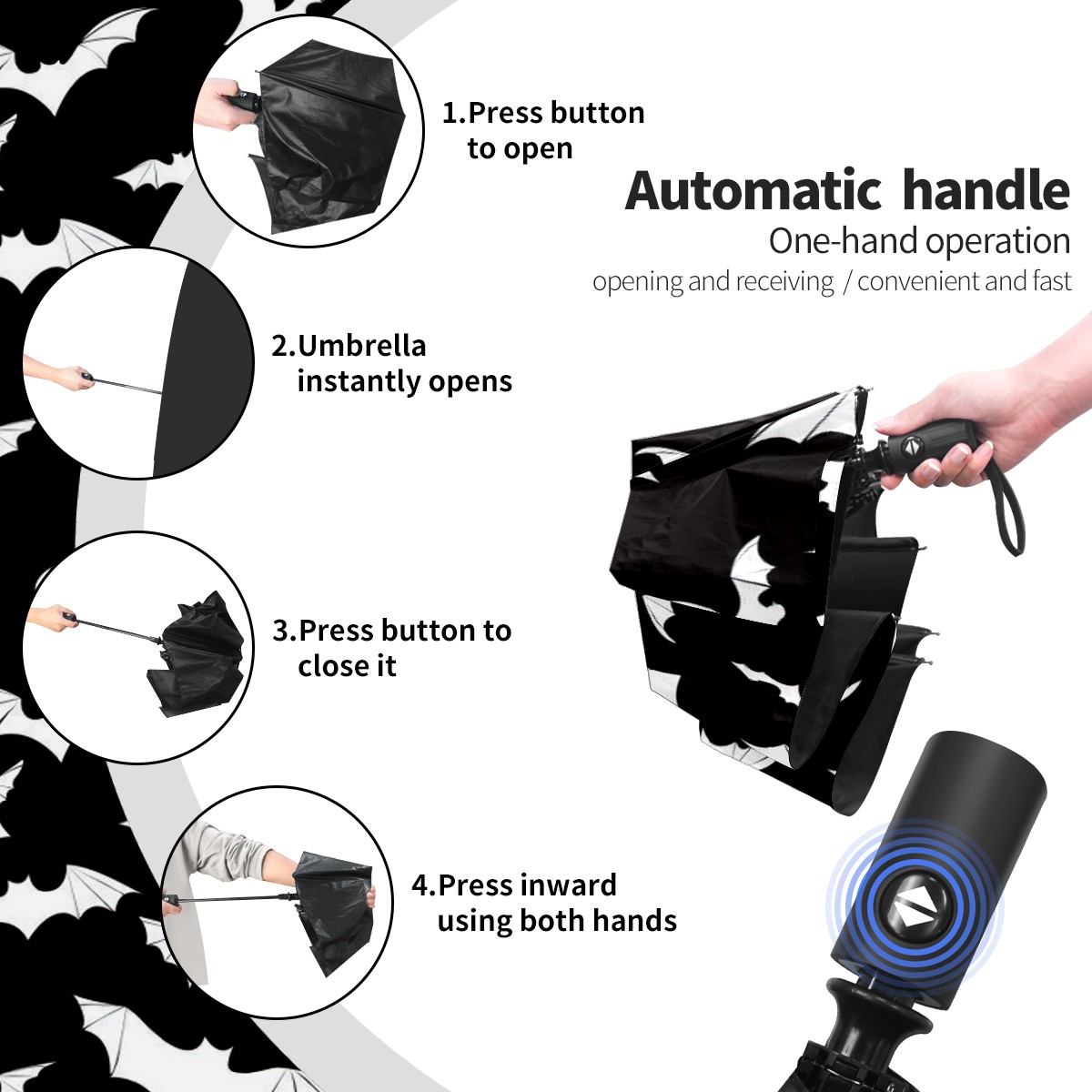 1.Press button to open

Automatic handle
One-hand operation
opening and receiving / convenient and fast

2.Umbrella instantly opens

3.Press button to close it

4.Press inward using both hands