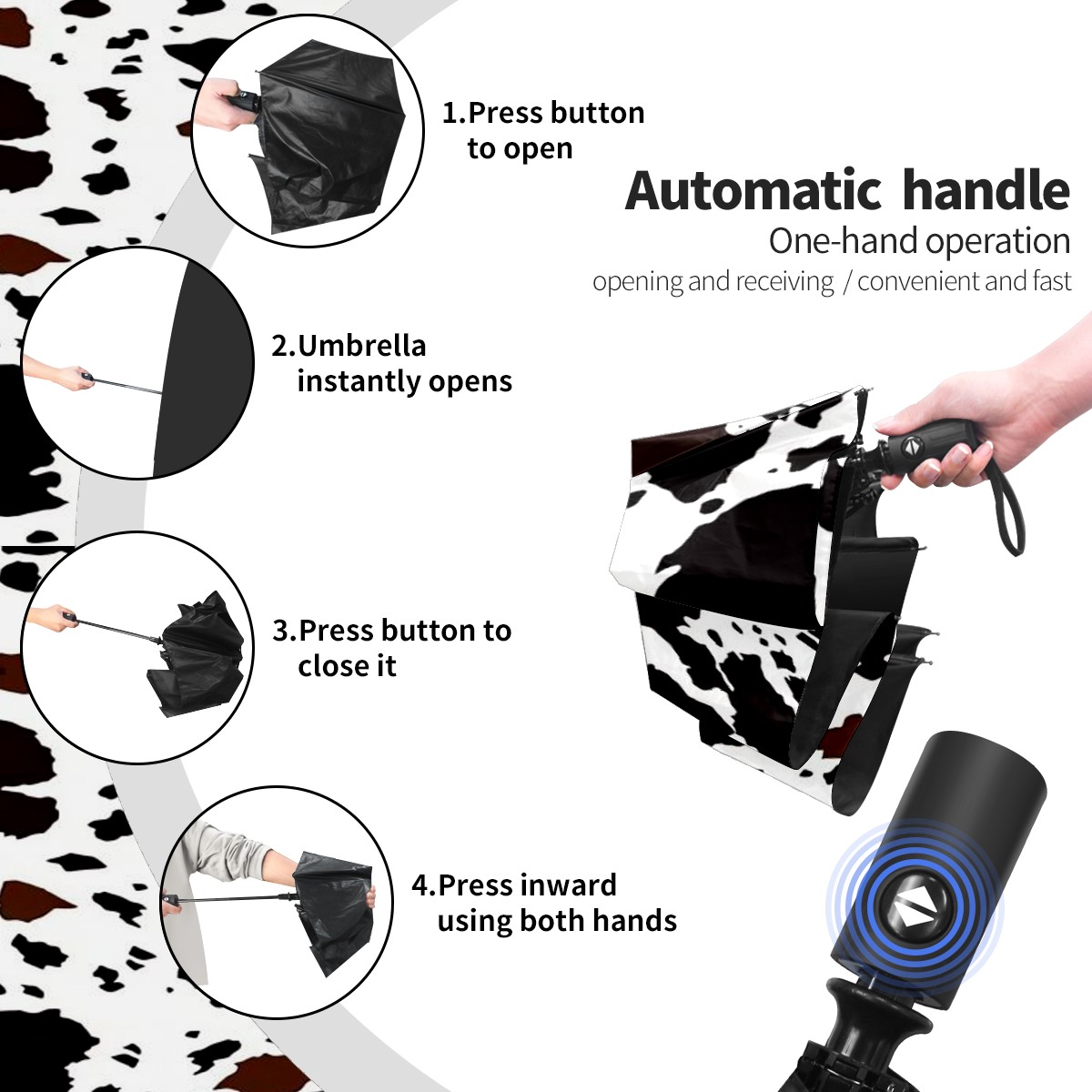 1.Press button to open

Automatic handle

One-hand operation

opening and receiving / convenient and fast

2.Umbrella instantly opens

3.Press button to close it

4.Press inward using both hands