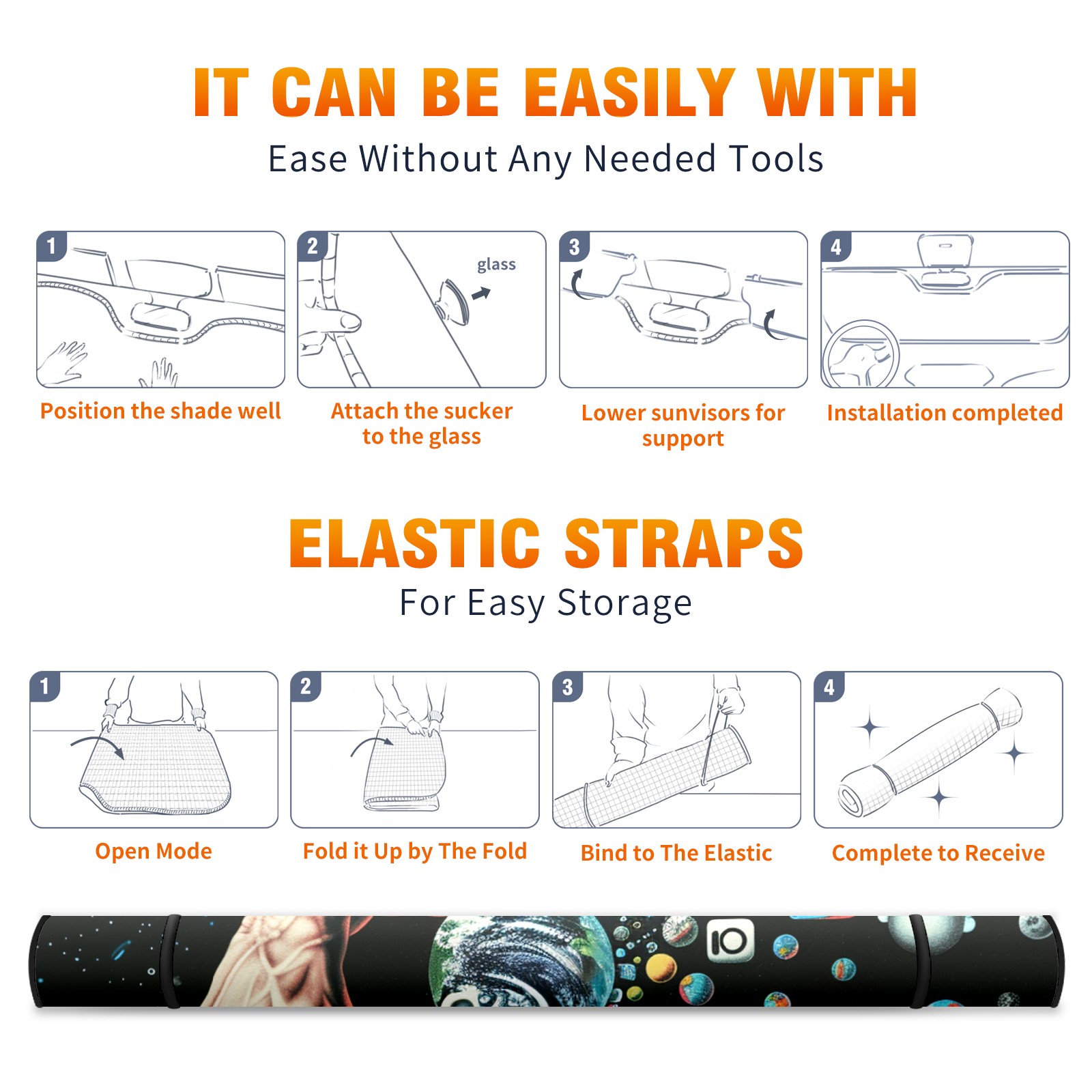 IT CAN BE EASILY WITH

Ease Without Any Needed Tools

1

Position the shade well

2

glass

Attach the sucker to the glass

3

Lower sunvisors for support

4

Installation completed

ELASTIC STRAPS

For Easy Storage

1

Open Mode

2

Fold it Up by The Fold

3

Bind to The Elastic

4

Complete to Receive

IO