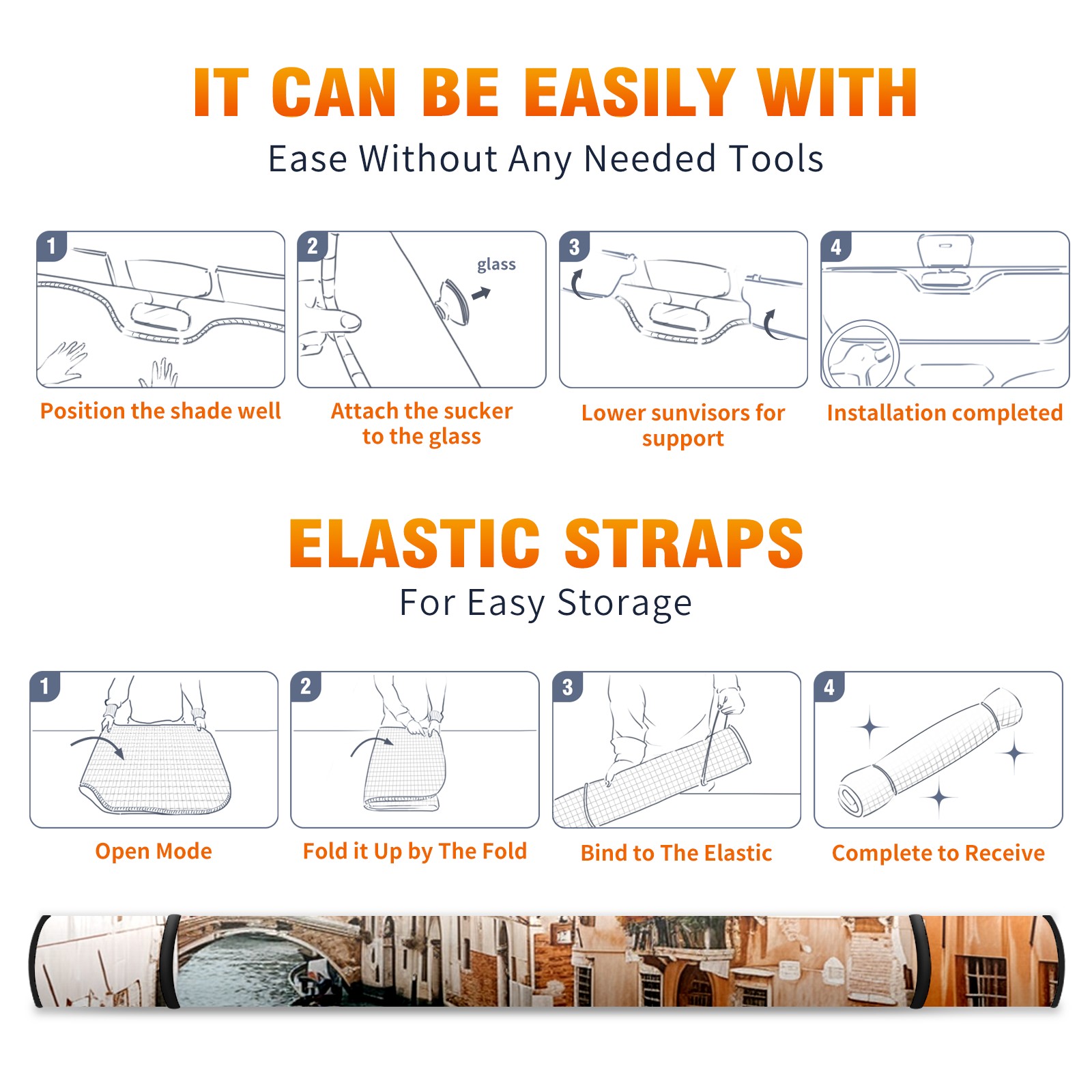 IT CAN BE EASILY WITH
Ease Without Any Needed Tools

1
Position the shade well

2
glass
Attach the sucker to the glass

3
Lower sunvisors for support

4
Installation completed

ELASTIC STRAPS
For Easy Storage

1
Open Mode

2
Fold it Up by The Fold

3
Bind to The Elastic

4
Complete to Receive