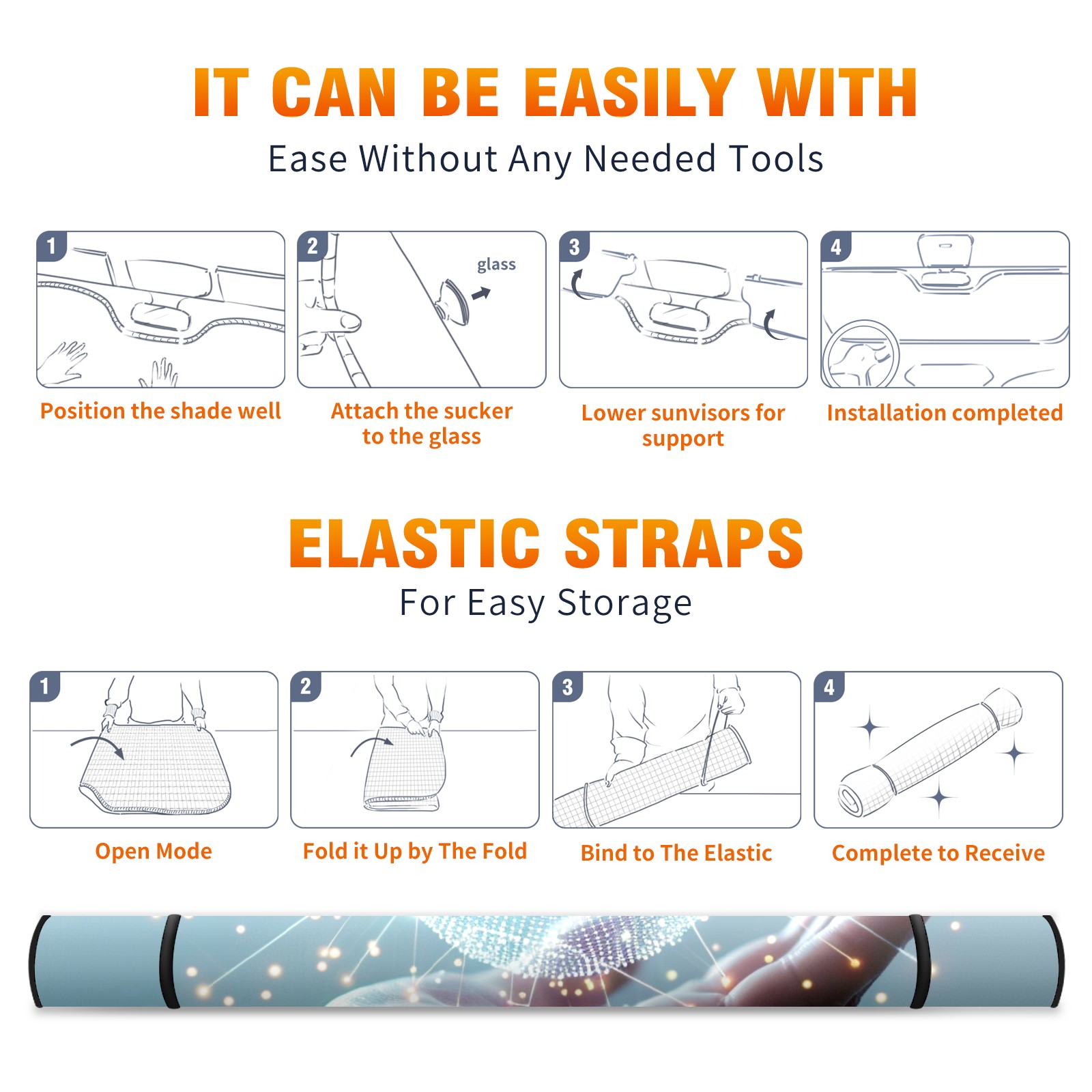 IT CAN BE EASILY WITH

Ease Without Any Needed Tools

1

Position the shade well

2

glass

Attach the sucker to the glass

3

Lower sunvisors for support

4

Installation completed

ELASTIC STRAPS

For Easy Storage

1

Open Mode

2

Fold it Up by The Fold

3

Bind to The Elastic

4

Complete to Receive