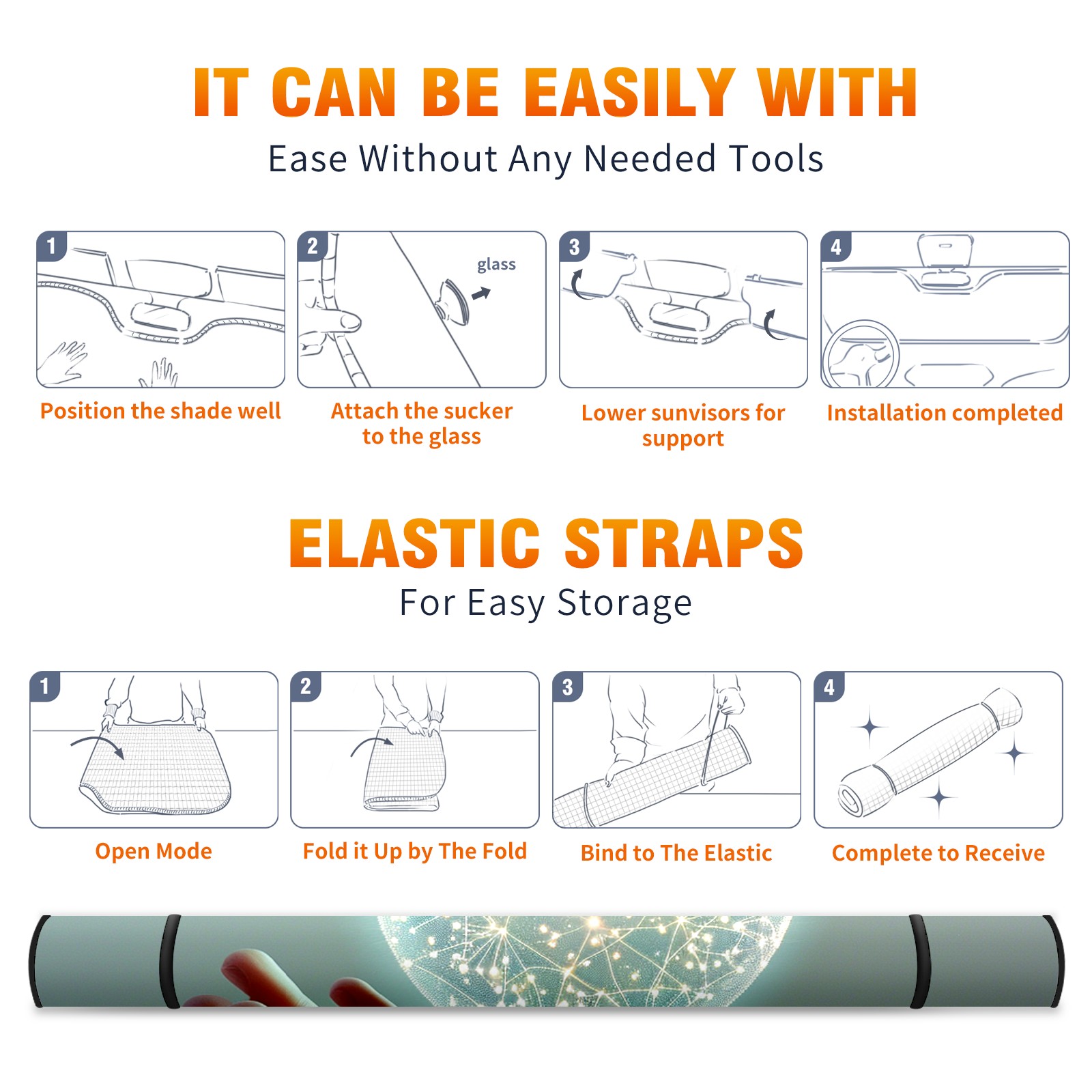 IT CAN BE EASILY WITH

Ease Without Any Needed Tools

1

Position the shade well

2

glass

Attach the sucker to the glass

3

Lower sunvisors for support

4

Installation completed

ELASTIC STRAPS

For Easy Storage

1

Open Mode

2

Fold it Up by The Fold

3

Bind to The Elastic

4

Complete to Receive