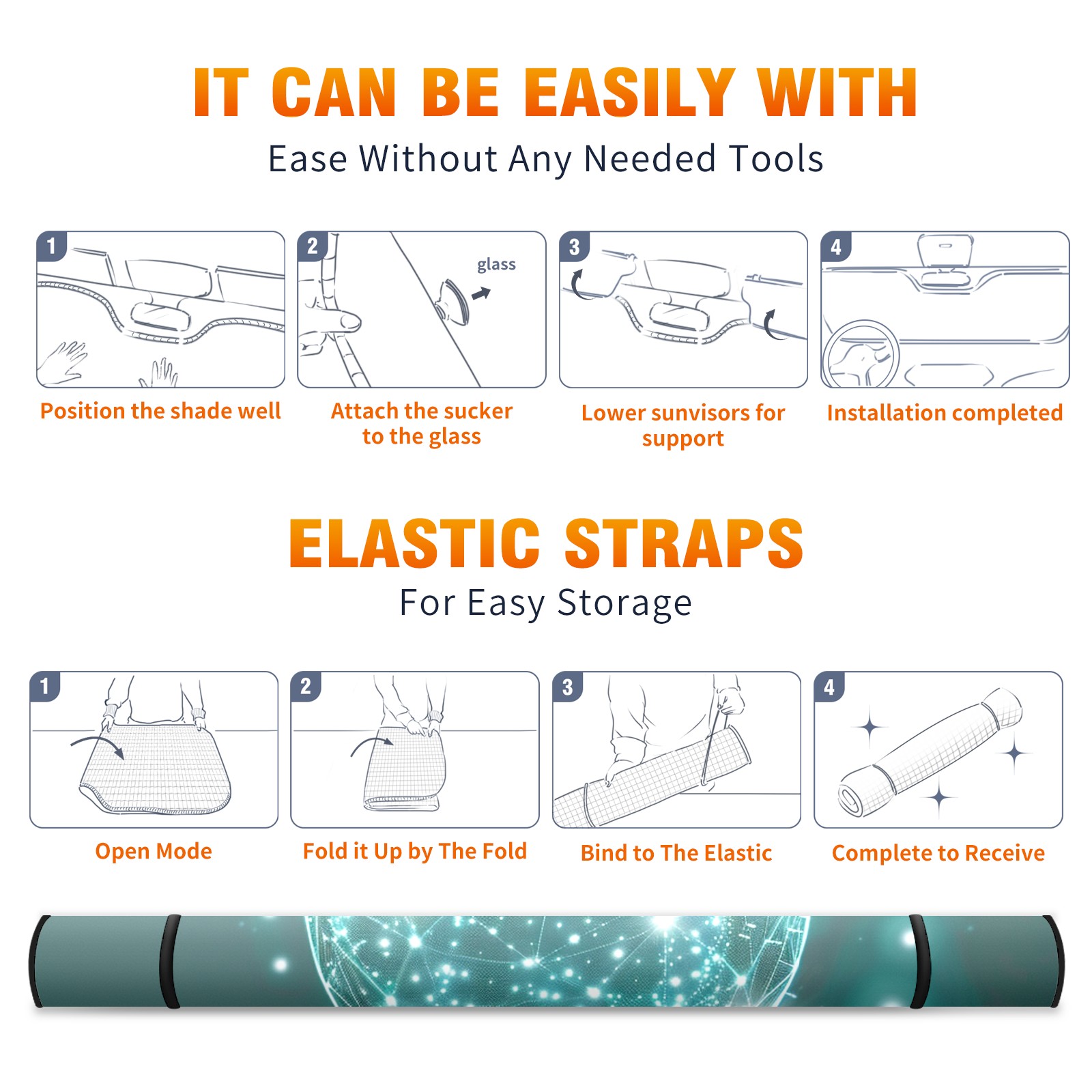 IT CAN BE EASILY WITH
Ease Without Any Needed Tools

1
Position the shade well

2
glass
Attach the sucker to the glass

3
Lower sunvisors for support

4
Installation completed

ELASTIC STRAPS
For Easy Storage

1
Open Mode

2
Fold it Up by The Fold

3
Bind to The Elastic

4
Complete to Receive