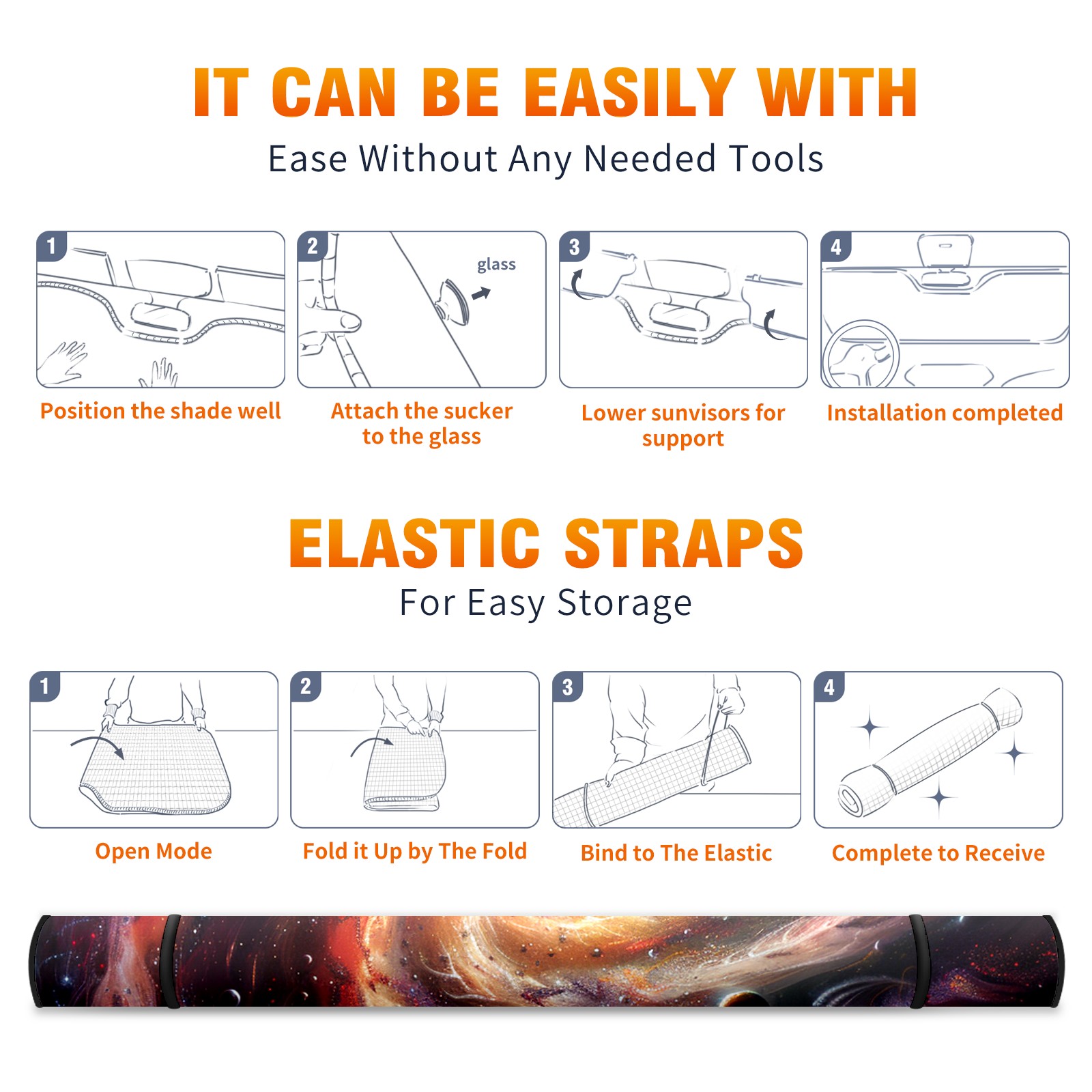 IT CAN BE EASILY WITH

Ease Without Any Needed Tools

1

Position the shade well

2

glass

Attach the sucker to the glass

3

Lower sunvisors for support

4

Installation completed

ELASTIC STRAPS

For Easy Storage

1

Open Mode

2

Fold it Up by The Fold

3

Bind to The Elastic

4

Complete to Receive