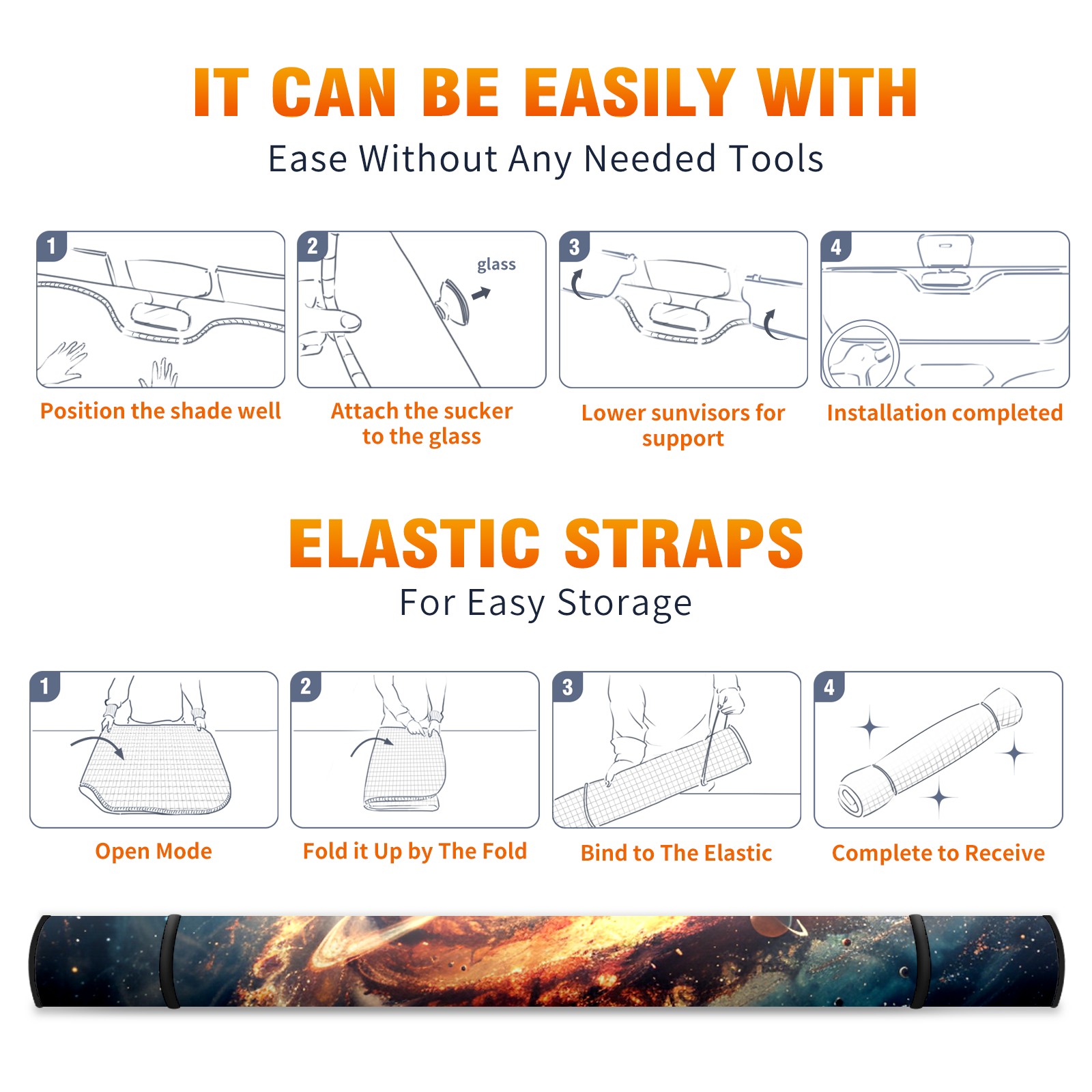 IT CAN BE EASILY WITH
Ease Without Any Needed Tools

1
Position the shade well

2
glass
Attach the sucker to the glass

3
Lower sunvisors for support

4
Installation completed

ELASTIC STRAPS
For Easy Storage

1
Open Mode

2
Fold it Up by The Fold

3
Bind to The Elastic

4
Complete to Receive